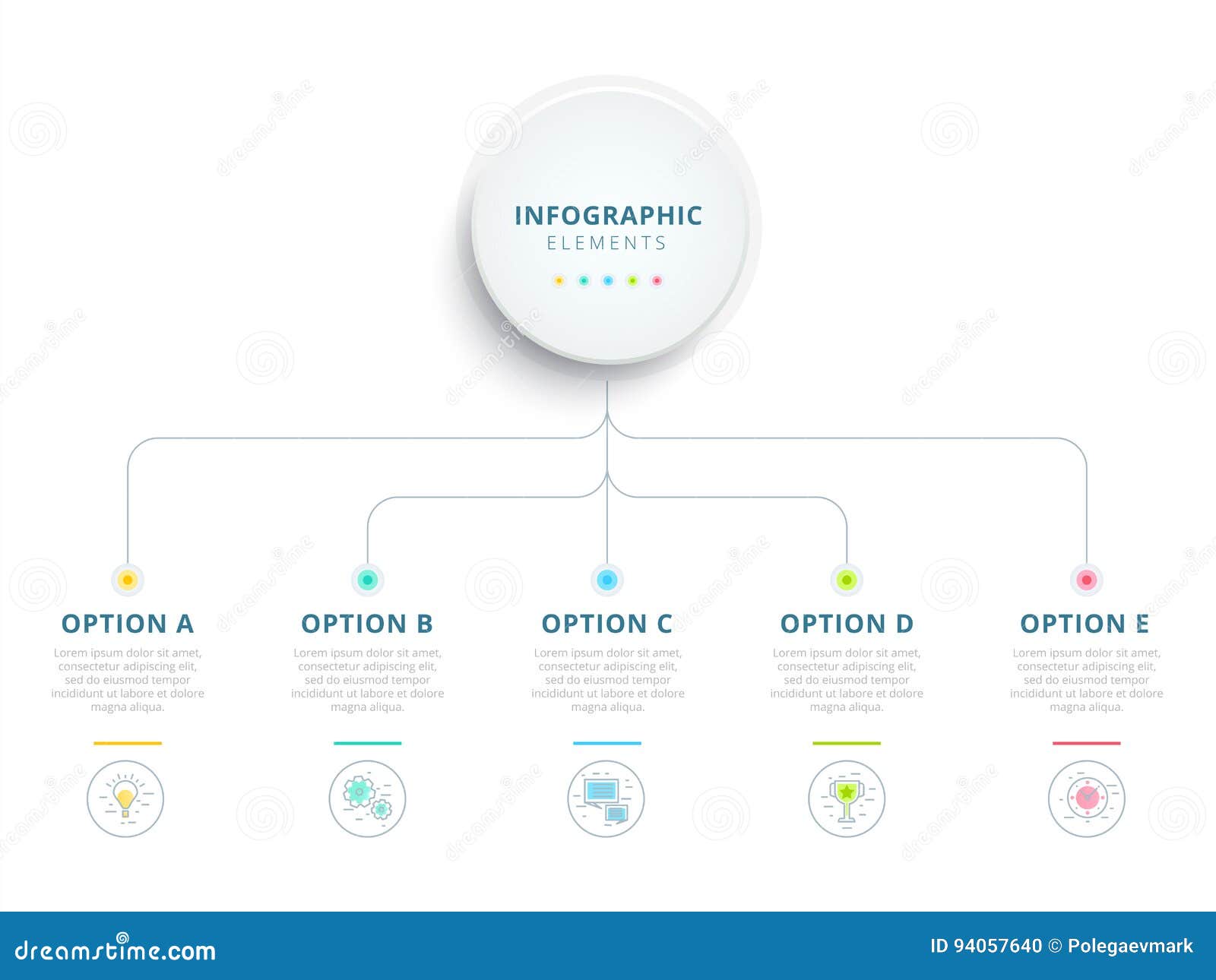 INFOGRAPHIC
ELEMENTS

OPTION A
Lorem ipsum dolor sit amet, consectetur adipiscing elit, sed do eiusmod tempor incididunt ut labore et dolore magna aliqua.

OPTION B
Lorem ipsum dolor sit amet, consectetur adipiscing elit, sed do eiusmod tempor incididunt ut labore et dolore magna aliqua.

OPTION C
Lorem ipsum dolor sit amet, consectetur adipiscing elit, sed do eiusmod tempor incididunt ut labore et dolore magna aliqua.

OPTION D
Lorem ipsum dolor sit amet, consectetur adipiscing elit, sed do eiusmod tempor incididunt ut labore et dolore magna aliqua.

OPTION E
Lorem ipsum dolor sit amet, consectetur adipiscing elit, sed do eiusmod tempor incididunt ut labore et dolore magna aliqua.

dreamstime.com
ID 94057640 © Polegaevmark