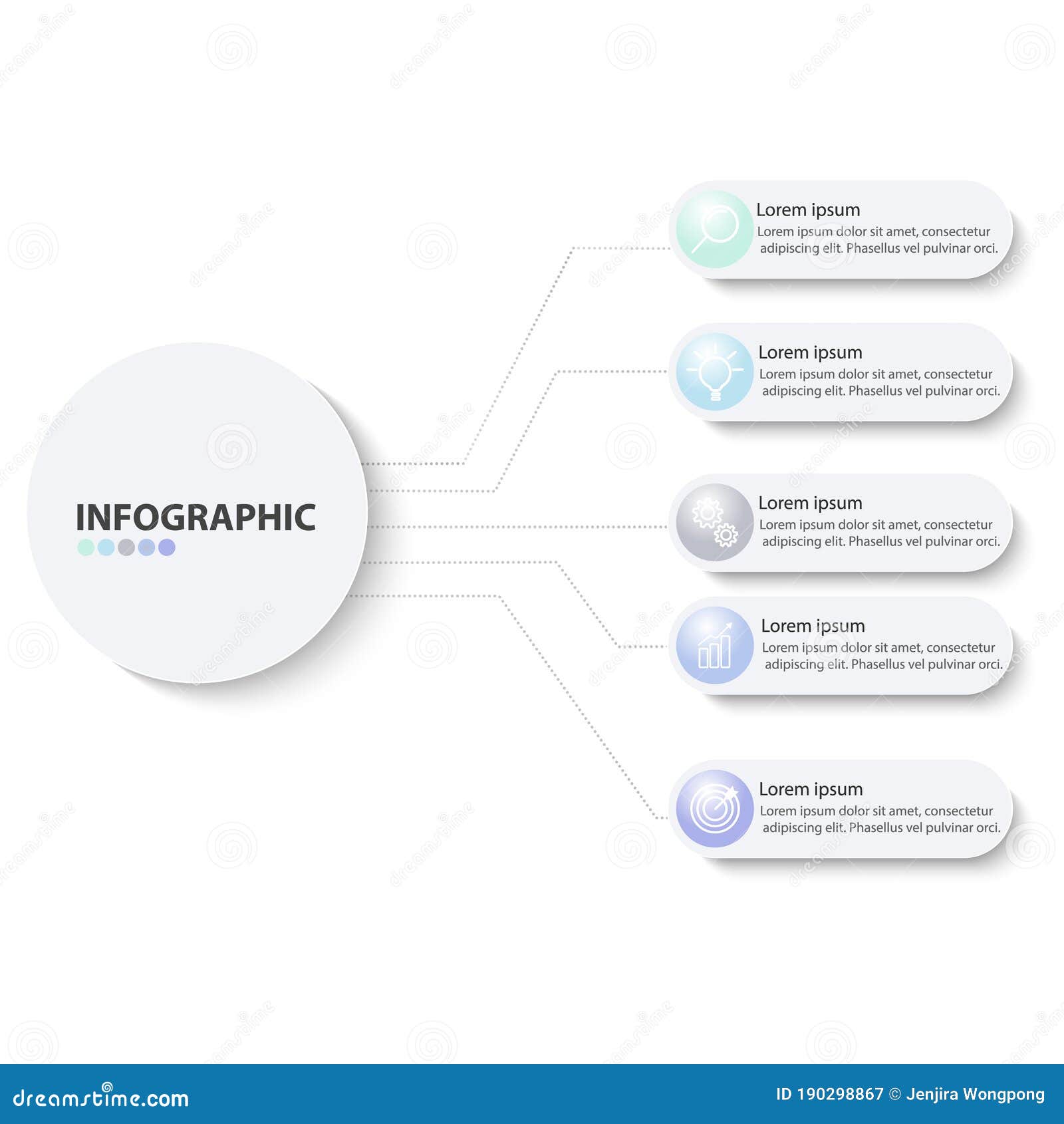 INFOGRAPHIC

Lorem ipsum
Lorem ipsum dolor sit amet, consectetur adipiscing elit. Phasellus vel pulvinar orci.

Lorem ipsum
Lorem ipsum dolor sit amet, consectetur adipiscing elit. Phasellus vel pulvinar orci.

Lorem ipsum
Lorem ipsum dolor sit amet, consectetur adipiscing elit. Phasellus vel pulvinar orci.

Lorem ipsum
Lorem ipsum dolor sit amet, consectetur adipiscing elit. Phasellus vel pulvinar orci.

Lorem ipsum
Lorem ipsum dolor sit amet, consectetur adipiscing elit. Phasellus vel pulvinar orci.

dreamstime.com
ID 190298867 © Jenjira Wongpong