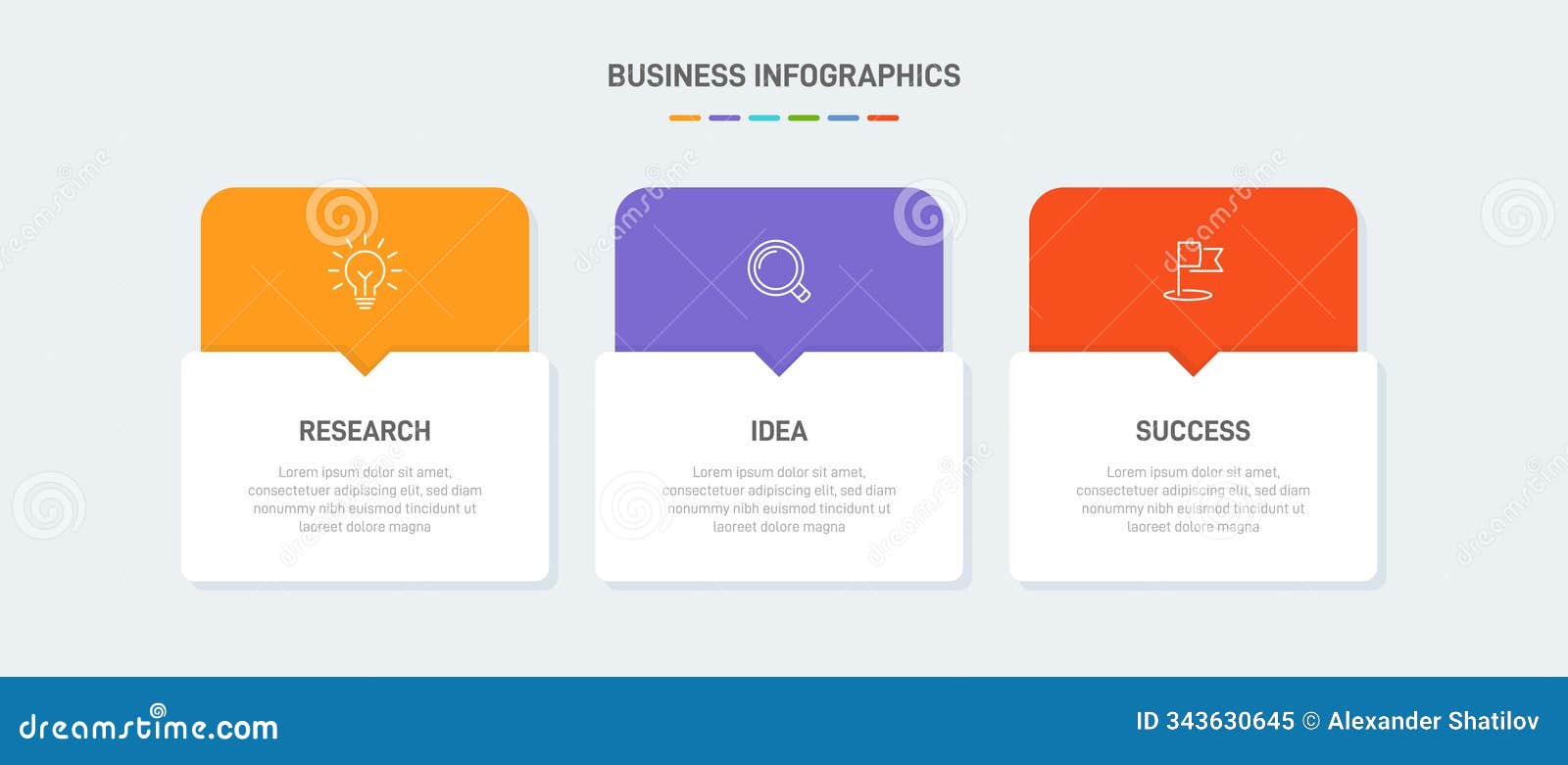 BUSINESS INFOGRAPHICS

RESEARCH

Lorem ipsum dolor sit amet, consectetuer adipiscing elit, sed diam nonummy nibh euismod tincidunt ut laoreet dolore magna

IDEA

Lorem ipsum dolor sit amet, consectetuer adipiscing elit, sed diam nonummy nibh euismod tincidunt ut laoreet dolore magna

SUCCESS

Lorem ipsum dolor sit amet, consectetuer adipiscing elit, sed diam nonummy nibh euismod tincidunt ut laoreet dolore magna

dreamstime.com

ID 343630645 © Alexander Shatilov