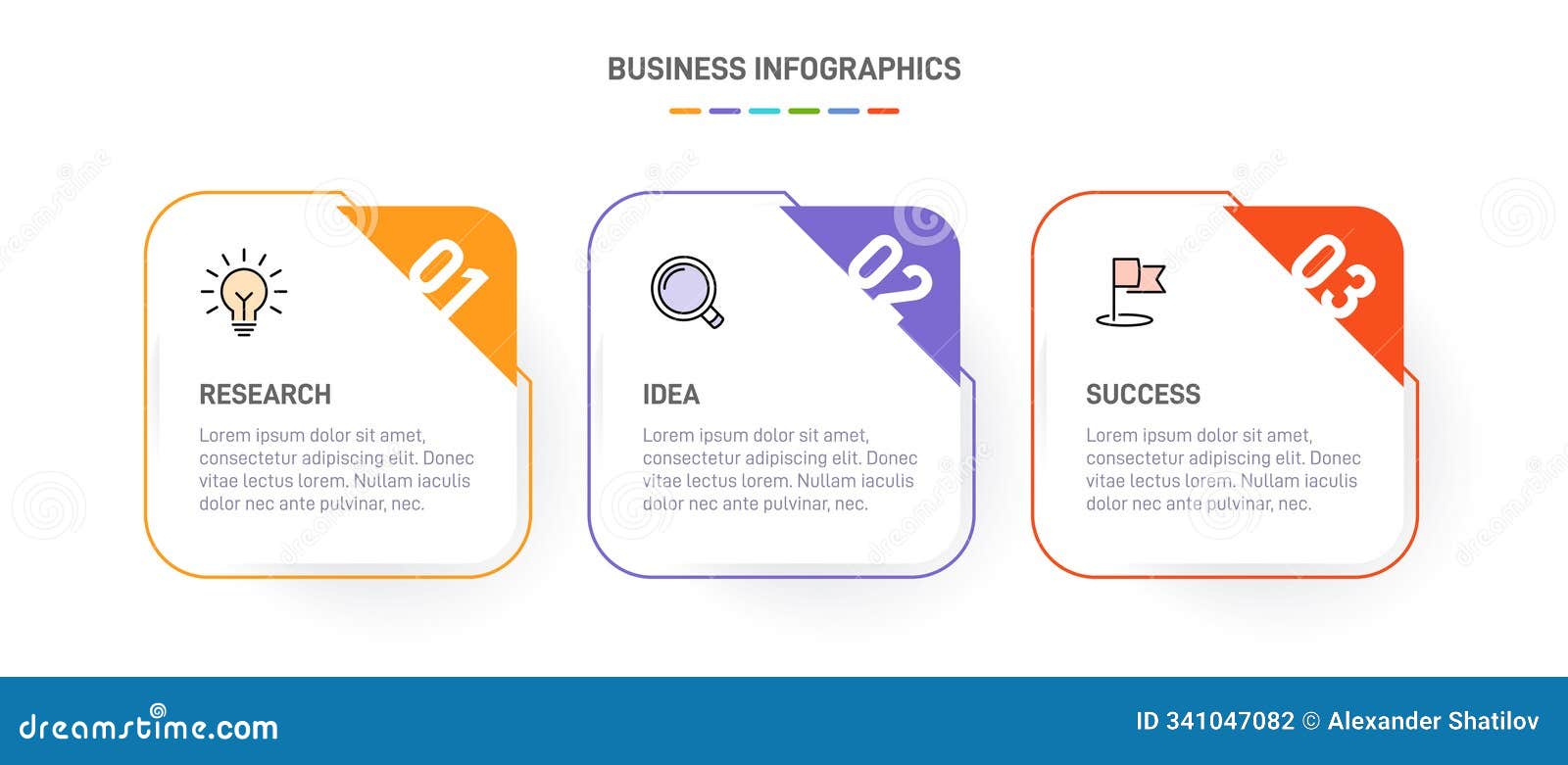 BUSINESS INFOGRAPHICS

01

RESEARCH

Lorem ipsum dolor sit amet, consectetur adipiscing elit. Donec vitae lectus lorem. Nullam iaculis dolor nec ante pulvinar, nec.

02

IDEA

Lorem ipsum dolor sit amet, consectetur adipiscing elit. Donec vitae lectus lorem. Nullam iaculis dolor nec ante pulvinar, nec.

03

SUCCESS

Lorem ipsum dolor sit amet, consectetur adipiscing elit. Donec vitae lectus lorem. Nullam iaculis dolor nec ante pulvinar, nec.

dreamstime.com

ID 341047082 © Alexander Shatilov