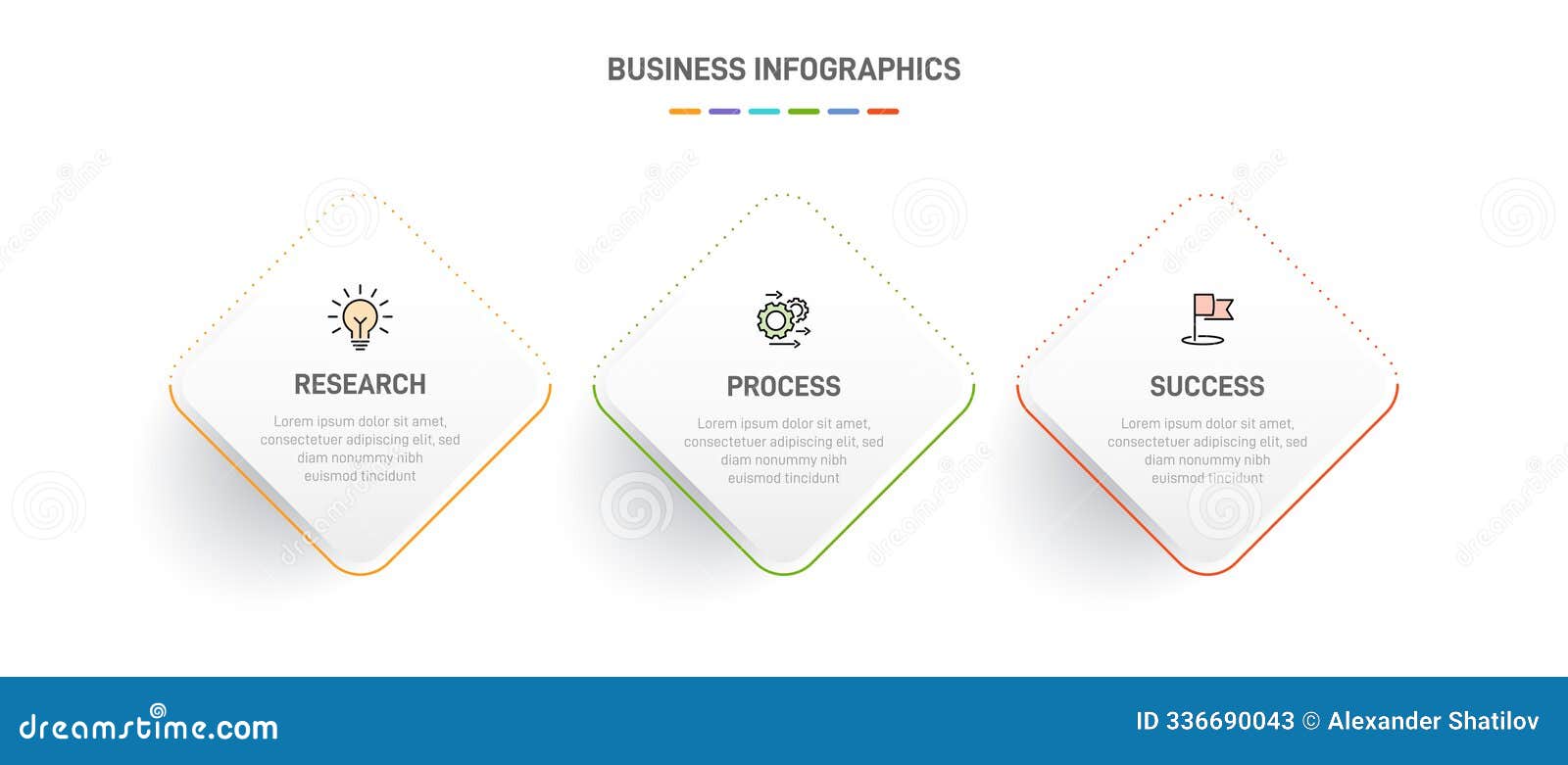 BUSINESS INFOGRAPHICS

RESEARCH

Lorem ipsum dolor sit amet, consectetuer adipiscing elit, sed diam nonummy nibh euismod tincidunt

PROCESS

Lorem ipsum dolor sit amet, consectetuer adipiscing elit, sed diam nonummy nibh euismod tincidunt

SUCCESS

Lorem ipsum dolor sit amet, consectetuer adipiscing elit, sed diam nonummy nibh euismod tincidunt

dreamstime.com

ID 336690043 © Alexander Shatilov