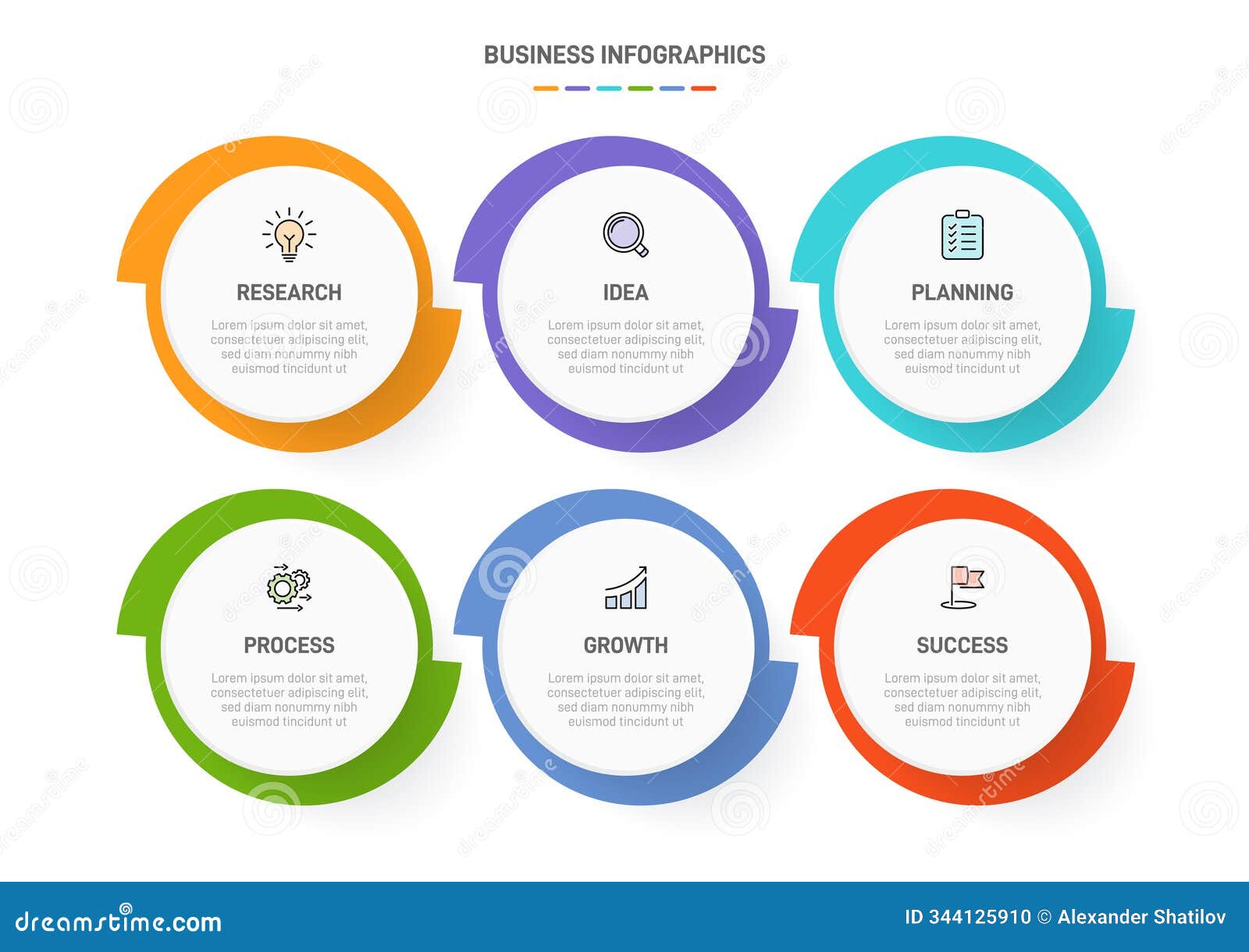 BUSINESS INFOGRAPHICS

RESEARCH

Lorem ipsum dolor sit amet, consectetuer adipiscing elit, sed diam nonummy nibh euismod tincidunt ut

IDEA

Lorem ipsum dolor sit amet, consectetuer adipiscing elit, sed diam nonummy nibh euismod tincidunt ut

PLANNING

Lorem ipsum dolor sit amet, consectetuer adipiscing elit, sed diam nonummy nibh euismod tincidunt ut

PROCESS

Lorem ipsum dolor sit amet, consectetuer adipiscing elit, sed diam nonummy nibh euismod tincidunt ut

GROWTH

Lorem ipsum dolor sit amet, consectetuer adipiscing elit, sed diam nonummy nibh euismod tincidunt ut

SUCCESS

Lorem ipsum dolor sit amet, consectetuer adipiscing elit, sed diam nonummy nibh euismod tincidunt ut

dreamstime.com

ID 344125910 © Alexander Shatilov