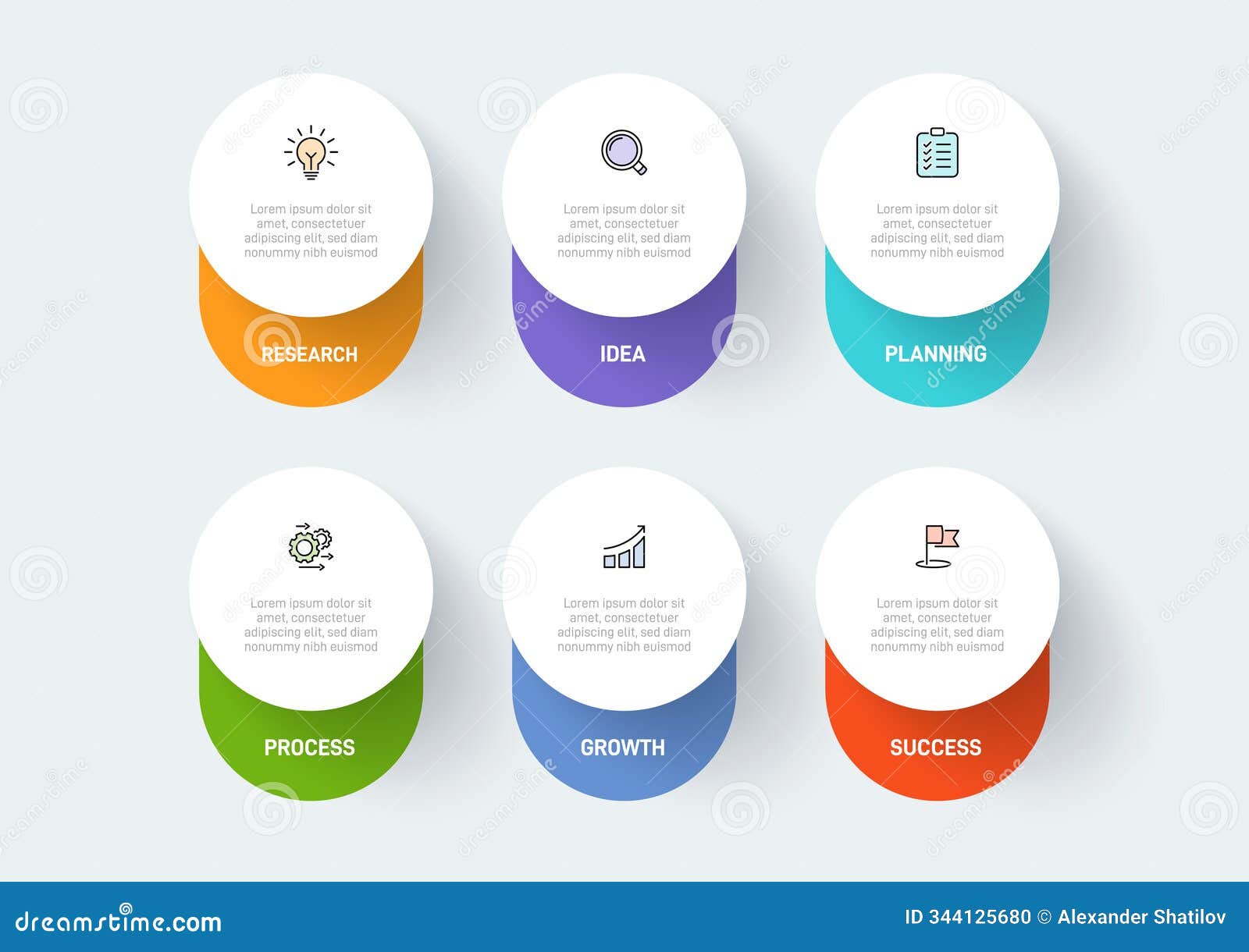 Lorem ipsum dolor sit amet, consectetuer adipiscing elit, sed diam nonummy nibh euismod

RESEARCH

Lorem ipsum dolor sit amet, consectetuer adipiscing elit, sed diam nonummy nibh euismod

IDEA

Lorem ipsum dolor sit amet, consectetuer adipiscing elit, sed diam nonummy nibh euismod

PLANNING

Lorem ipsum dolor sit amet, consectetuer adipiscing elit, sed diam nonummy nibh euismod

PROCESS

Lorem ipsum dolor sit amet, consectetuer adipiscing elit, sed diam nonummy nibh euismod

GROWTH

Lorem ipsum dolor sit amet, consectetuer adipiscing elit, sed diam nonummy nibh euismod

SUCCESS

dreamstime.com

ID 344125680 © Alexander Shatilov