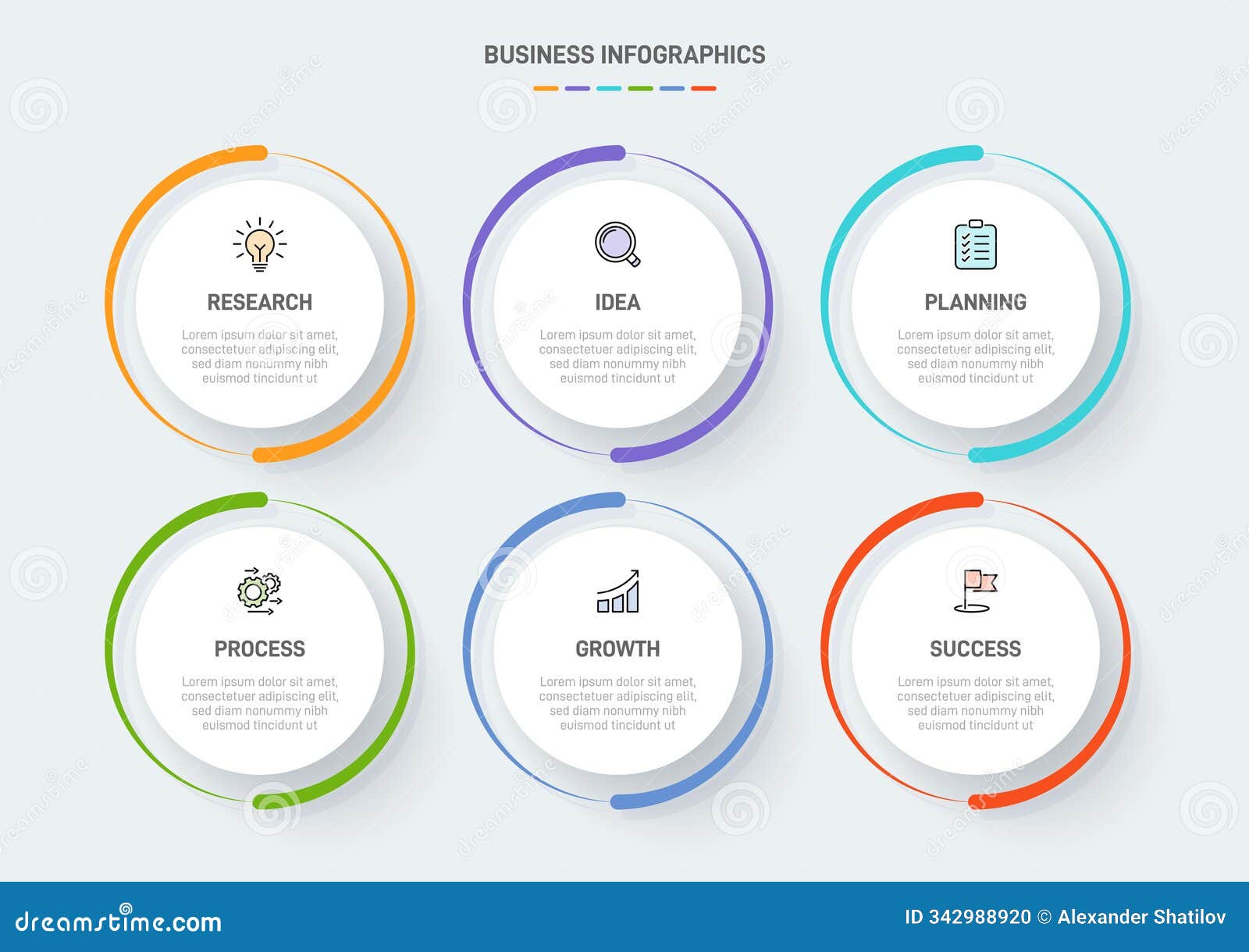 BUSINESS INFOGRAPHICS

RESEARCH

Lorem ipsum dolor sit amet, consectetuer adipiscing elit, sed diam nonummy nibh euismod tincidunt ut

IDEA

Lorem ipsum dolor sit amet, consectetuer adipiscing elit, sed diam nonummy nibh euismod tincidunt ut

PLANNING

Lorem ipsum dolor sit amet, consectetuer adipiscing elit, sed diam nonummy nibh euismod tincidunt ut

PROCESS

Lorem ipsum dolor sit amet, consectetuer adipiscing elit, sed diam nonummy nibh euismod tincidunt ut

GROWTH

Lorem ipsum dolor sit amet, consectetuer adipiscing elit, sed diam nonummy nibh euismod tincidunt ut

SUCCESS

Lorem ipsum dolor sit amet, consectetuer adipiscing elit, sed diam nonummy nibh euismod tincidunt ut

dreamstime.com

ID 342988920 © Alexander Shatilov