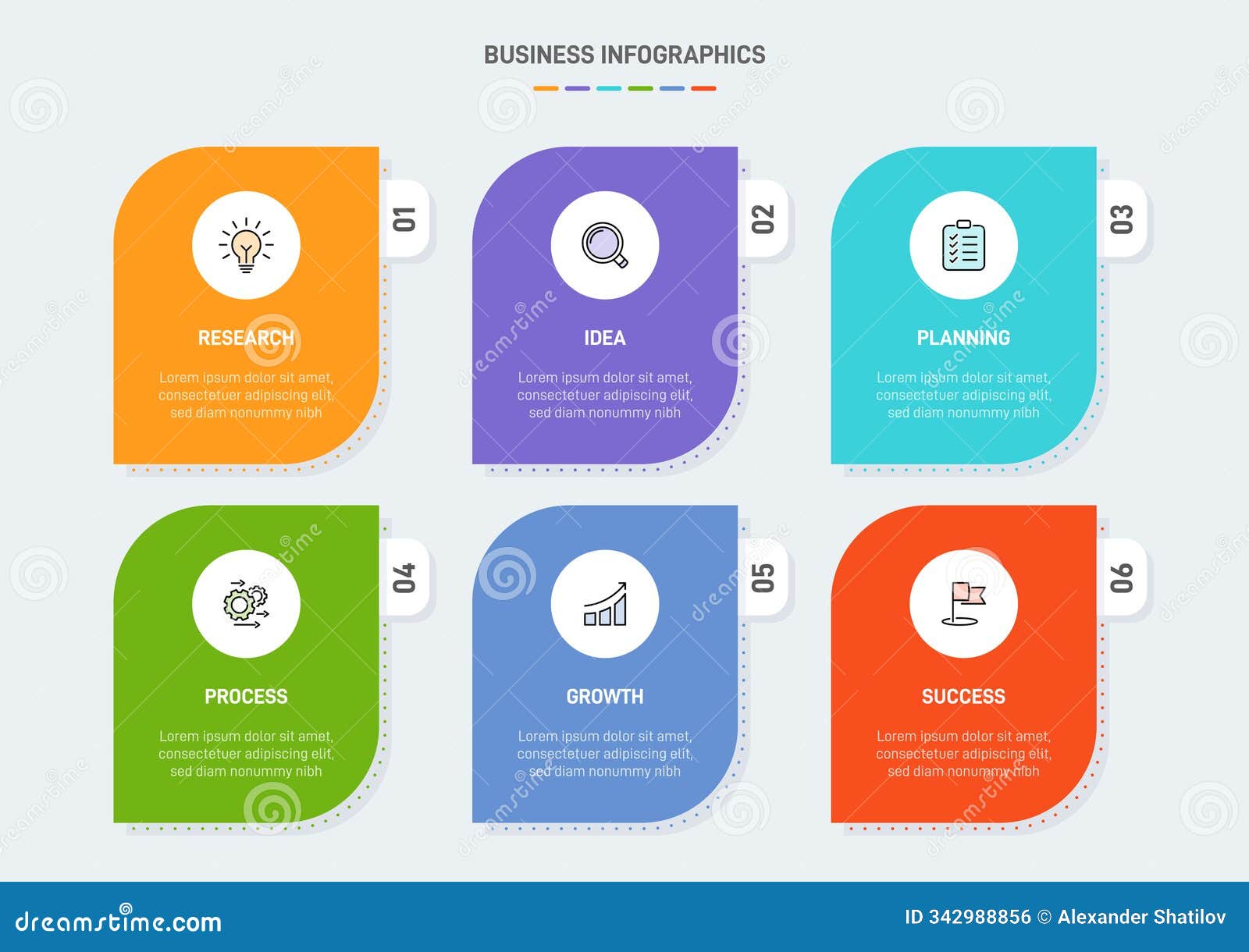 BUSINESS INFOGRAPHICS

01

RESEARCH

Lorem ipsum dolor sit amet, consectetuer adipiscing elit, sed diam nonummy nibh

02

IDEA

Lorem ipsum dolor sit amet, consectetuer adipiscing elit, sed diam nonummy nibh

03

PLANNING

Lorem ipsum dolor sit amet, consectetuer adipiscing elit, sed diam nonummy nibh

04

PROCESS

Lorem ipsum dolor sit amet, consectetuer adipiscing elit, sed diam nonummy nibh

05

GROWTH

Lorem ipsum dolor sit amet, consectetuer adipiscing elit, sed diam nonummy nibh

06

SUCCESS

Lorem ipsum dolor sit amet, consectetuer adipiscing elit, sed diam nonummy nibh

dreamstime.com

ID 342988856 © Alexander Shatilov