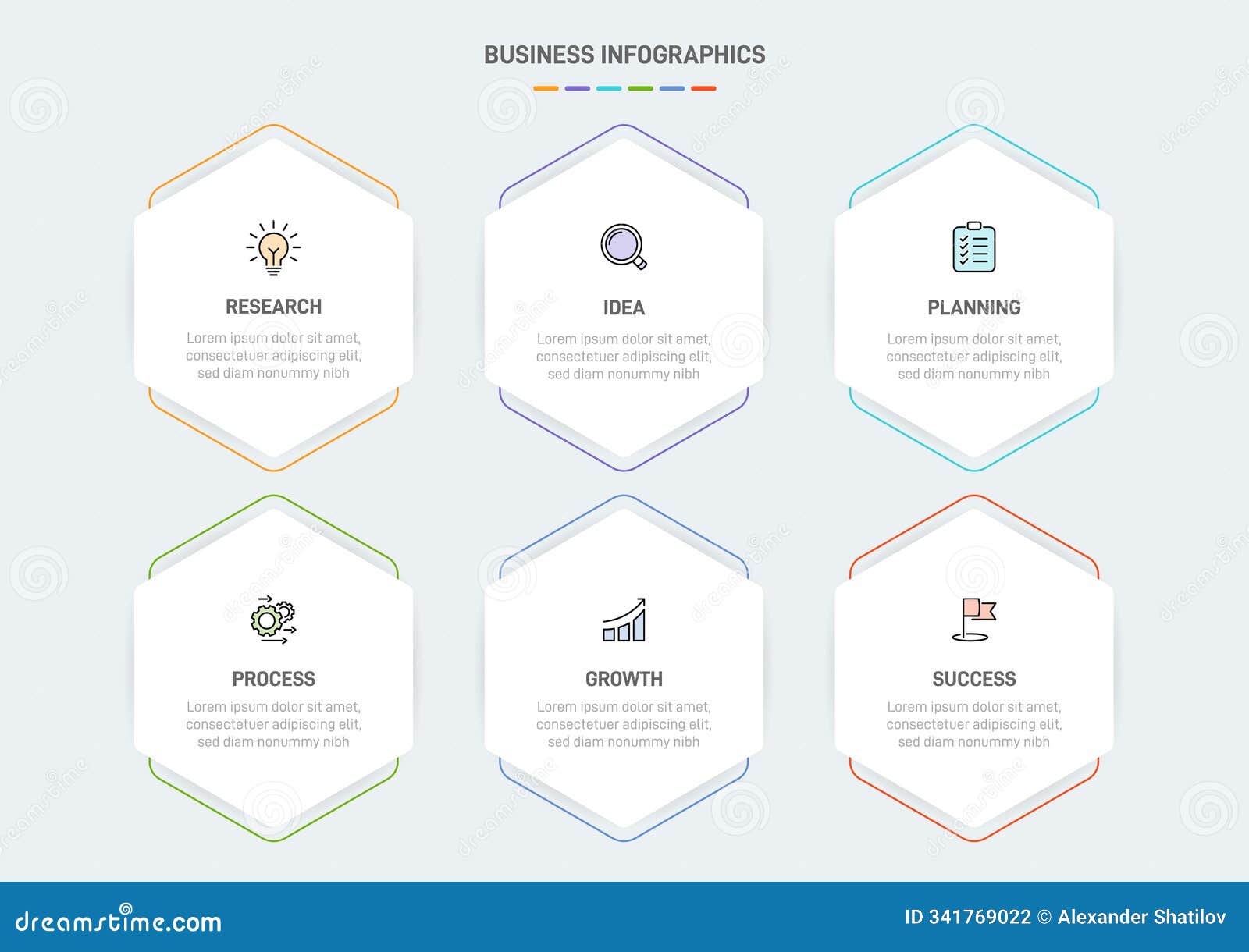 BUSINESS INFOGRAPHICS

RESEARCH

Lorem ipsum dolor sit amet, consectetuer adipiscing elit, sed diam nonummy nibh

IDEA

Lorem ipsum dolor sit amet, consectetuer adipiscing elit, sed diam nonummy nibh

PLANNING

Lorem ipsum dolor sit amet, consectetuer adipiscing elit, sed diam nonummy nibh

PROCESS

Lorem ipsum dolor sit amet, consectetuer adipiscing elit, sed diam nonummy nibh

GROWTH

Lorem ipsum dolor sit amet, consectetuer adipiscing elit, sed diam nonummy nibh

SUCCESS

Lorem ipsum dolor sit amet, consectetuer adipiscing elit, sed diam nonummy nibh

dreamstime.com

ID 341769022 © Alexander Shatilov