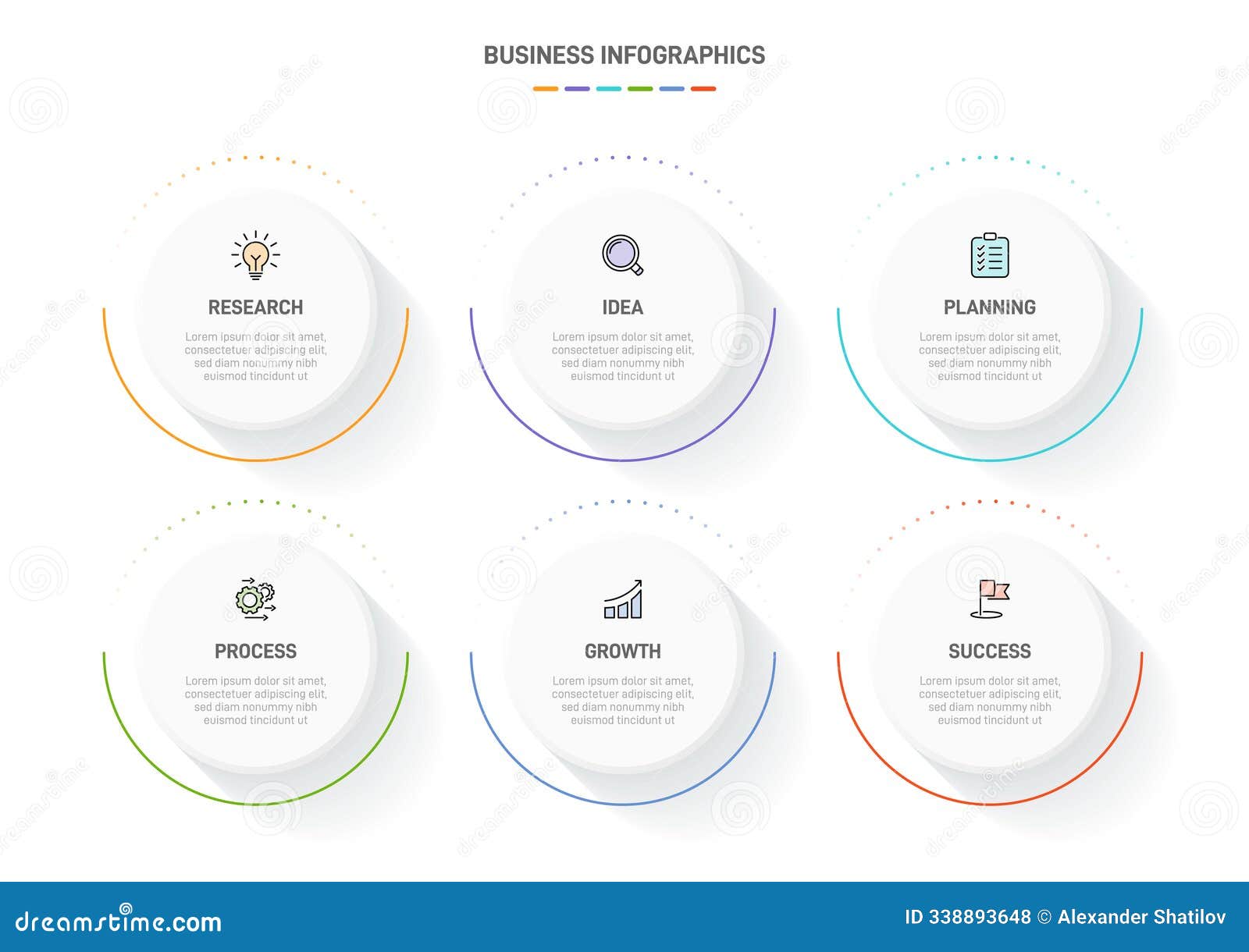 BUSINESS INFOGRAPHICS

RESEARCH

Lorem ipsum dolor sit amet, consectetuer adipiscing elit, sed diam nonummy nibh euismod tincidunt ut

IDEA

Lorem ipsum dolor sit amet, consectetuer adipiscing elit, sed diam nonummy nibh euismod tincidunt ut

PLANNING

Lorem ipsum dolor sit amet, consectetuer adipiscing elit, sed diam nonummy nibh euismod tincidunt ut

PROCESS

Lorem ipsum dolor sit amet, consectetuer adipiscing elit, sed diam nonummy nibh euismod tincidunt ut

GROWTH

Lorem ipsum dolor sit amet, consectetuer adipiscing elit, sed diam nonummy nibh euismod tincidunt ut

SUCCESS

Lorem ipsum dolor sit amet, consectetuer adipiscing elit, sed diam nonummy nibh euismod tincidunt ut

dreamstime.com

ID 338893648 © Alexander Shatilov