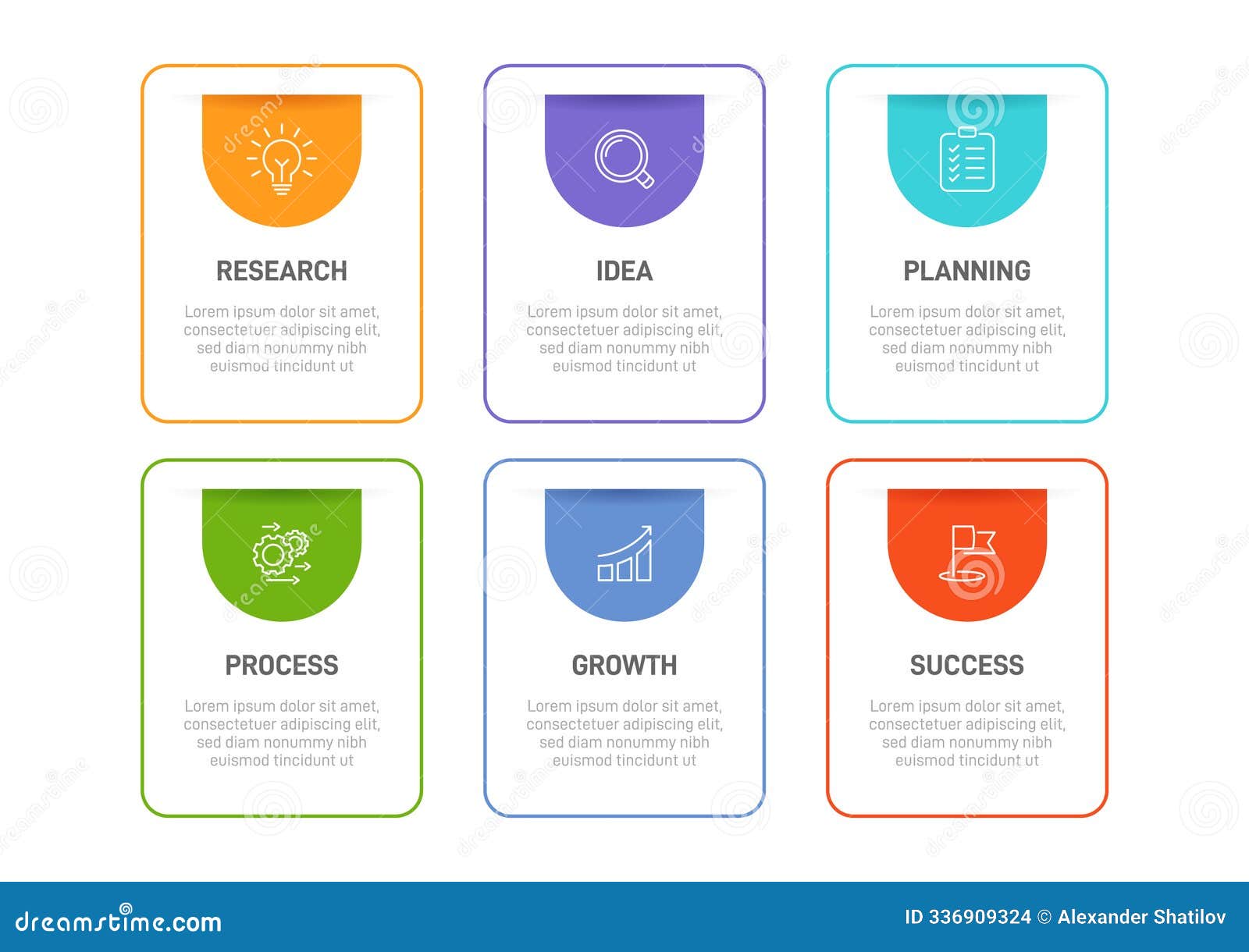 RESEARCH

Lorem ipsum dolor sit amet, consectetuer adipiscing elit, sed diam nonummy nibh euismod tincidunt ut

IDEA

Lorem ipsum dolor sit amet, consectetuer adipiscing elit, sed diam nonummy nibh euismod tincidunt ut

PLANNING

Lorem ipsum dolor sit amet, consectetuer adipiscing elit, sed diam nonummy nibh euismod tincidunt ut

PROCESS

Lorem ipsum dolor sit amet, consectetuer adipiscing elit, sed diam nonummy nibh euismod tincidunt ut

GROWTH

Lorem ipsum dolor sit amet, consectetuer adipiscing elit, sed diam nonummy nibh euismod tincidunt ut

SUCCESS

Lorem ipsum dolor sit amet, consectetuer adipiscing elit, sed diam nonummy nibh euismod tincidunt ut

dreamstime.com

ID 336909324 © Alexander Shatilov