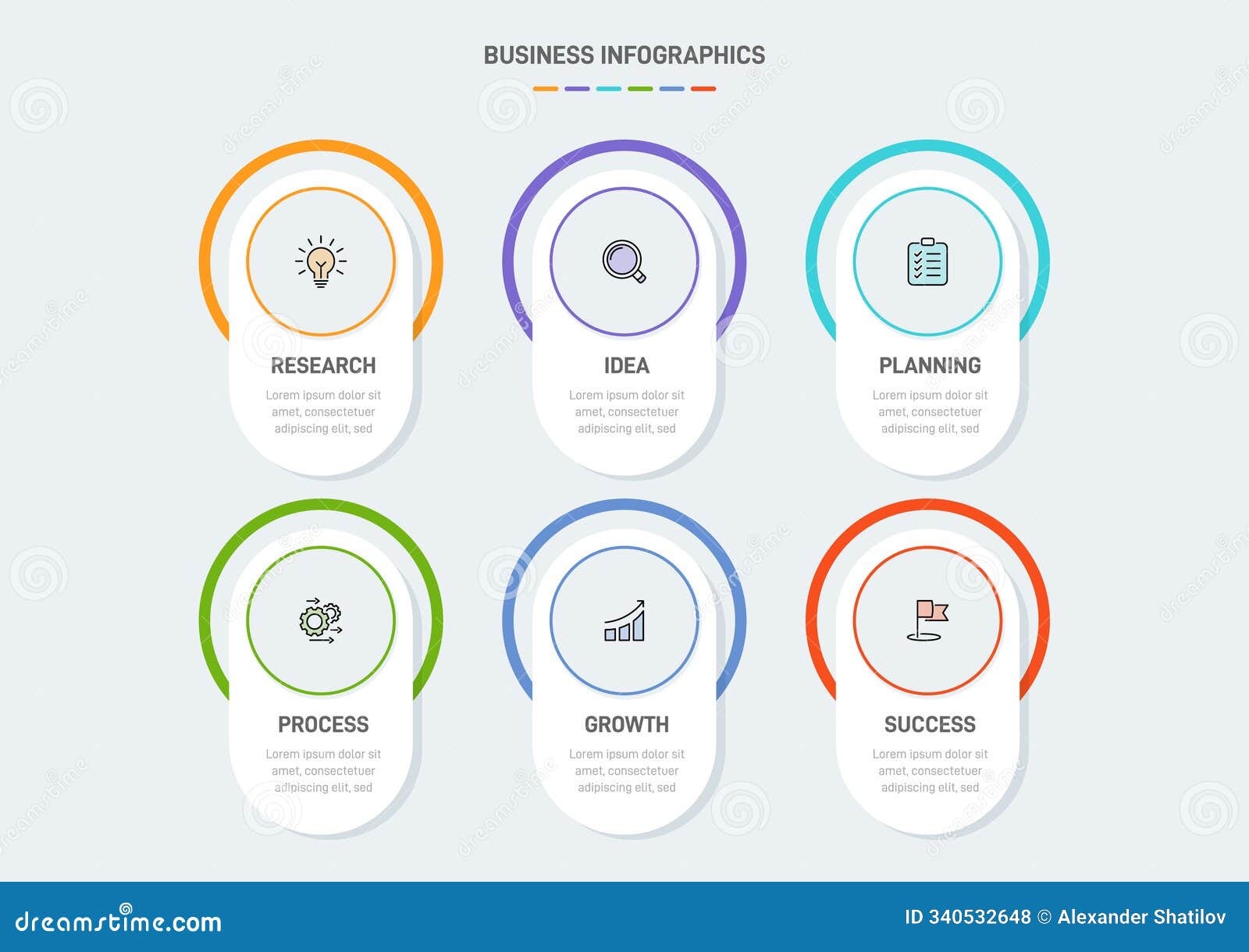 BUSINESS INFOGRAPHICS

RESEARCH
Lorem ipsum dolor sit amet, consectetuer adipiscing elit, sed

IDEA
Lorem ipsum dolor sit amet, consectetuer adipiscing elit, sed

PLANNING
Lorem ipsum dolor sit amet, consectetuer adipiscing elit, sed

PROCESS
Lorem ipsum dolor sit amet, consectetuer adipiscing elit, sed

GROWTH
Lorem ipsum dolor sit amet, consectetuer adipiscing elit, sed

SUCCESS
Lorem ipsum dolor sit amet, consectetuer adipiscing elit, sed

dreamstime.com

ID 340532648 © Alexander Shatilov