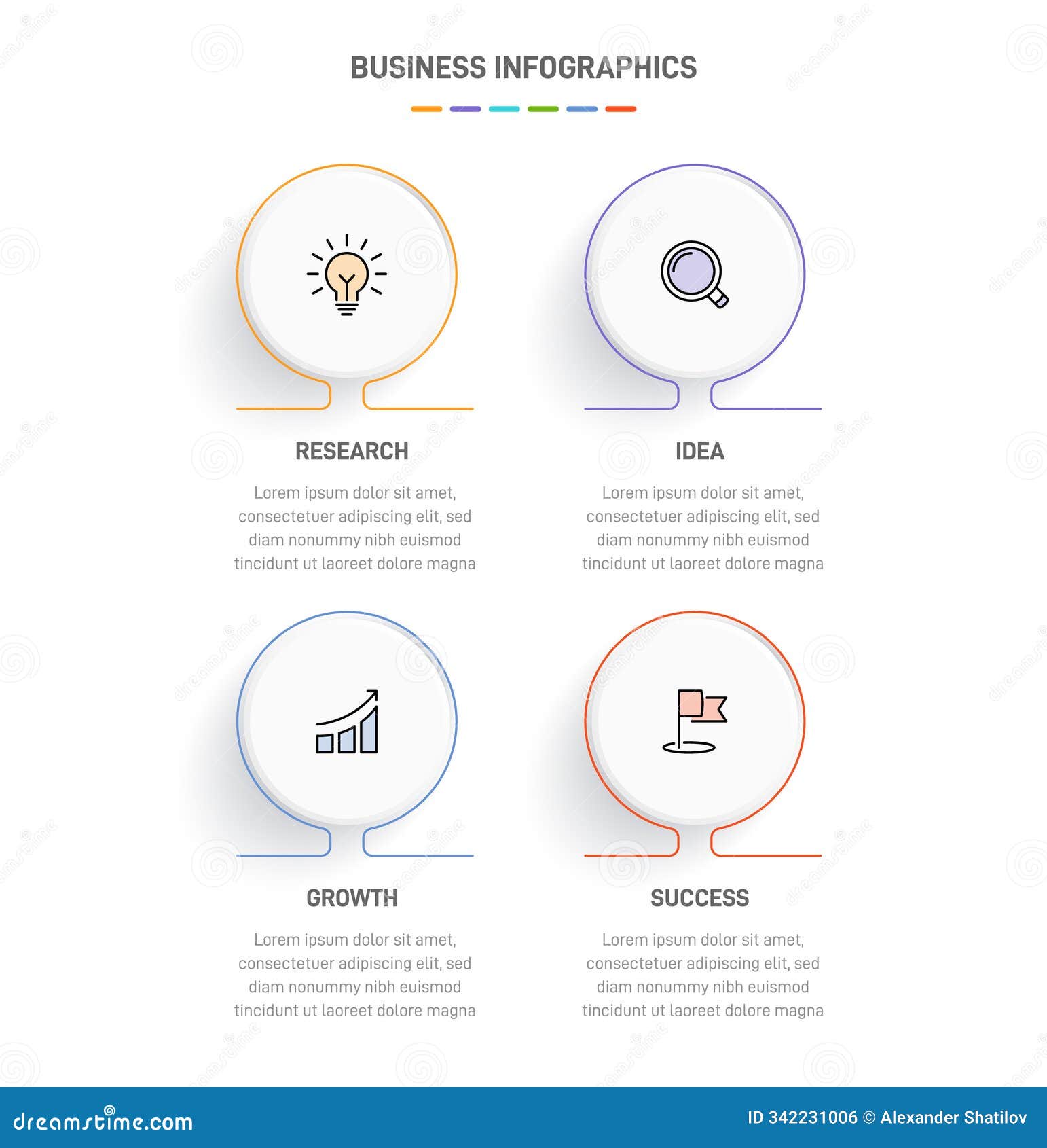 BUSINESS INFOGRAPHICS

RESEARCH

Lorem ipsum dolor sit amet, consectetuer adipiscing elit, sed diam nonummy nibh euismod tincidunt ut laoreet dolore magna

IDEA

Lorem ipsum dolor sit amet, consectetuer adipiscing elit, sed diam nonummy nibh euismod tincidunt ut laoreet dolore magna

GROWTH

Lorem ipsum dolor sit amet, consectetuer adipiscing elit, sed diam nonummy nibh euismod tincidunt ut laoreet dolore magna

SUCCESS

Lorem ipsum dolor sit amet, consectetuer adipiscing elit, sed diam nonummy nibh euismod tincidunt ut laoreet dolore magna

dreamstime.com

ID 342231006 © Alexander Shatilov