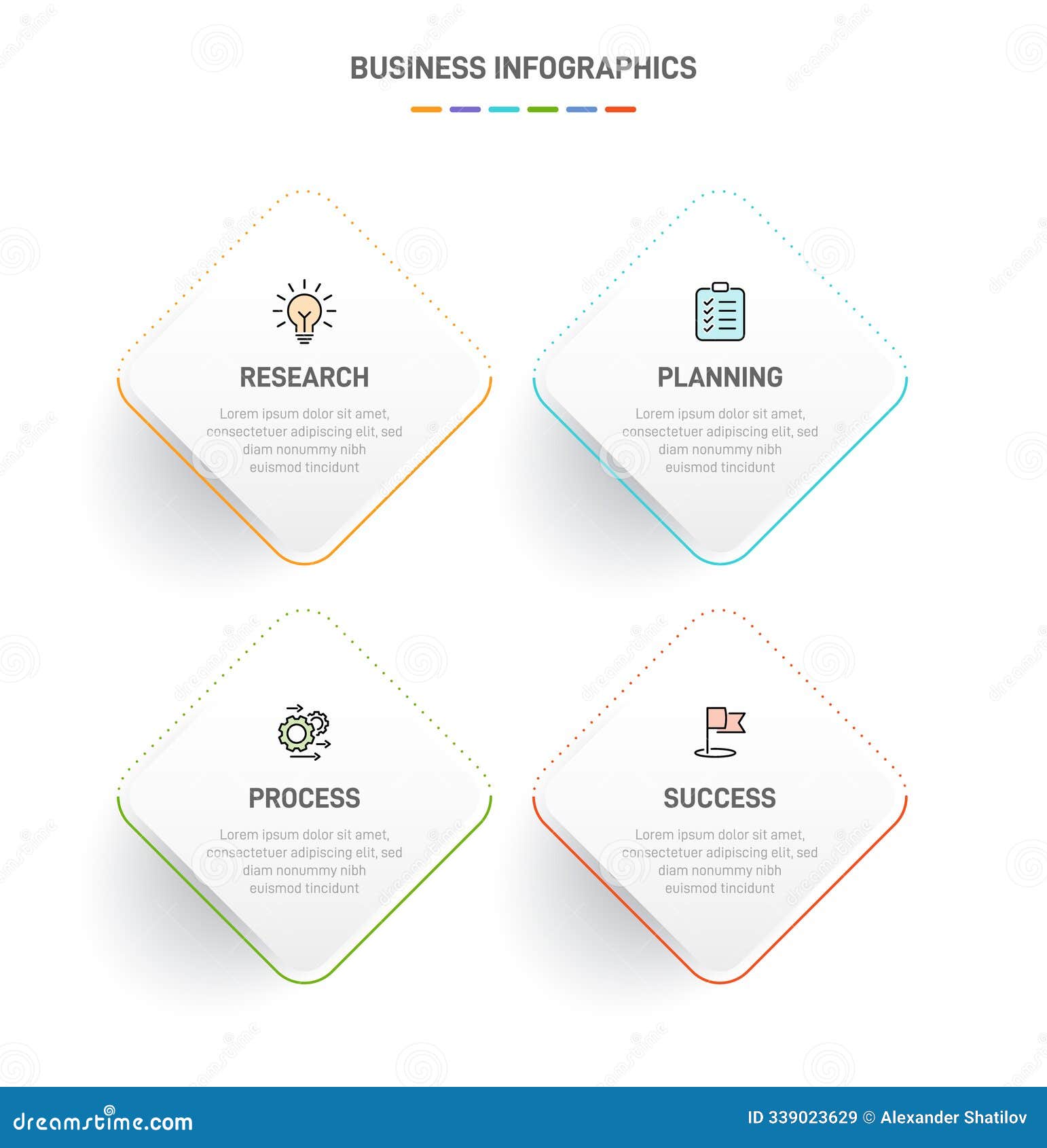 BUSINESS INFOGRAPHICS

RESEARCH

Lorem ipsum dolor sit amet, consectetuer adipiscing elit, sed diam nonummy nibh euismod tincidunt

PLANNING

Lorem ipsum dolor sit amet, consectetuer adipiscing elit, sed diam nonummy nibh euismod tincidunt

PROCESS

Lorem ipsum dolor sit amet, consectetuer adipiscing elit, sed diam nonummy nibh euismod tincidunt

SUCCESS

Lorem ipsum dolor sit amet, consectetuer adipiscing elit, sed diam nonummy nibh euismod tincidunt

dreamstime.com

ID 339023629 © Alexander Shatilov