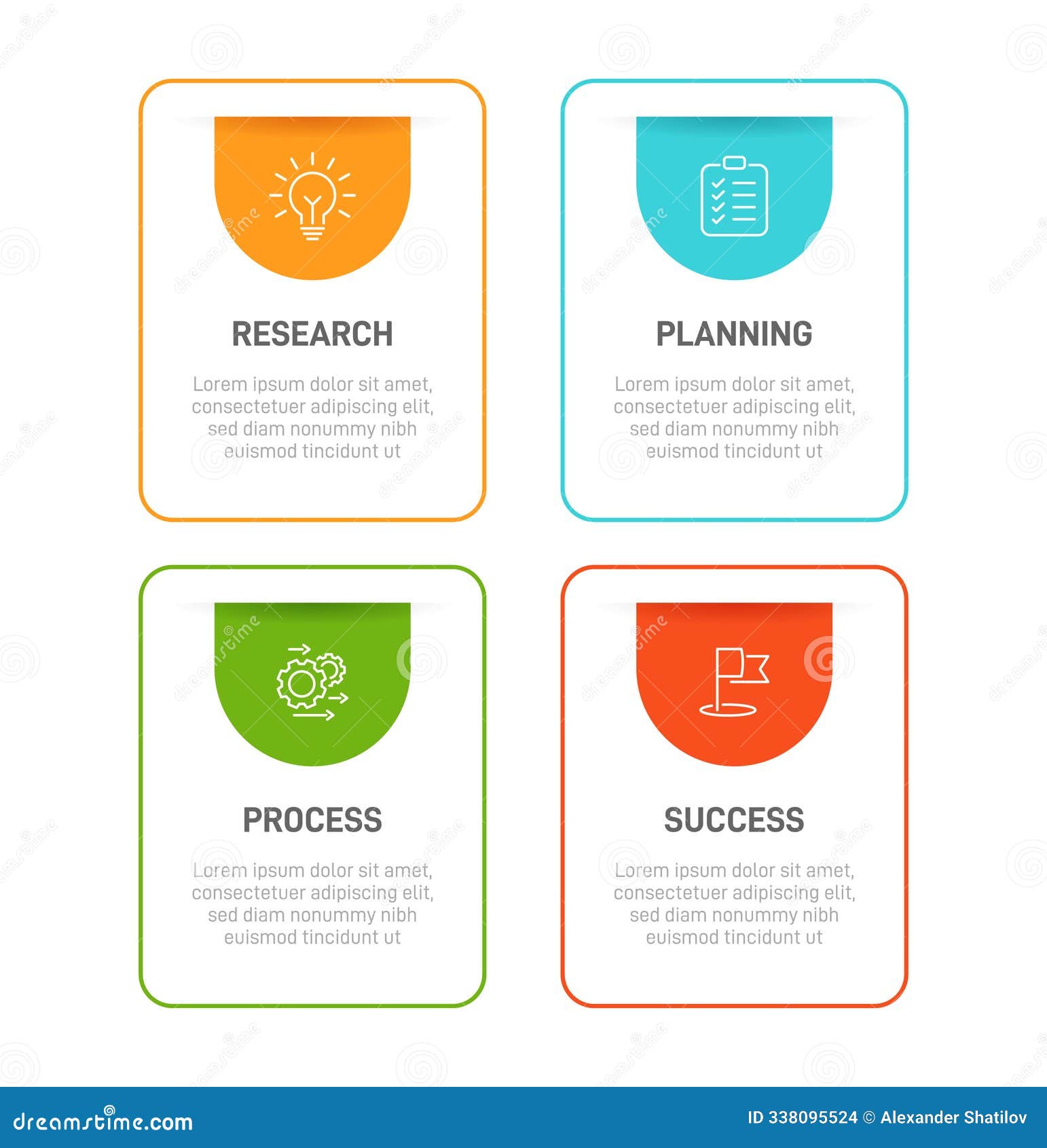 RESEARCH

Lorem ipsum dolor sit amet, consectetuer adipiscing elit, sed diam nonummy nibh euismod tincidunt ut

PLANNING

Lorem ipsum dolor sit amet, consectetuer adipiscing elit, sed diam nonummy nibh euismod tincidunt ut

PROCESS

Lorem ipsum dolor sit amet, consectetuer adipiscing elit, sed diam nonummy nibh euismod tincidunt ut

SUCCESS

Lorem ipsum dolor sit amet, consectetuer adipiscing elit, sed diam nonummy nibh euismod tincidunt ut

dreamstime.com

ID 338095524 © Alexander Shatilov