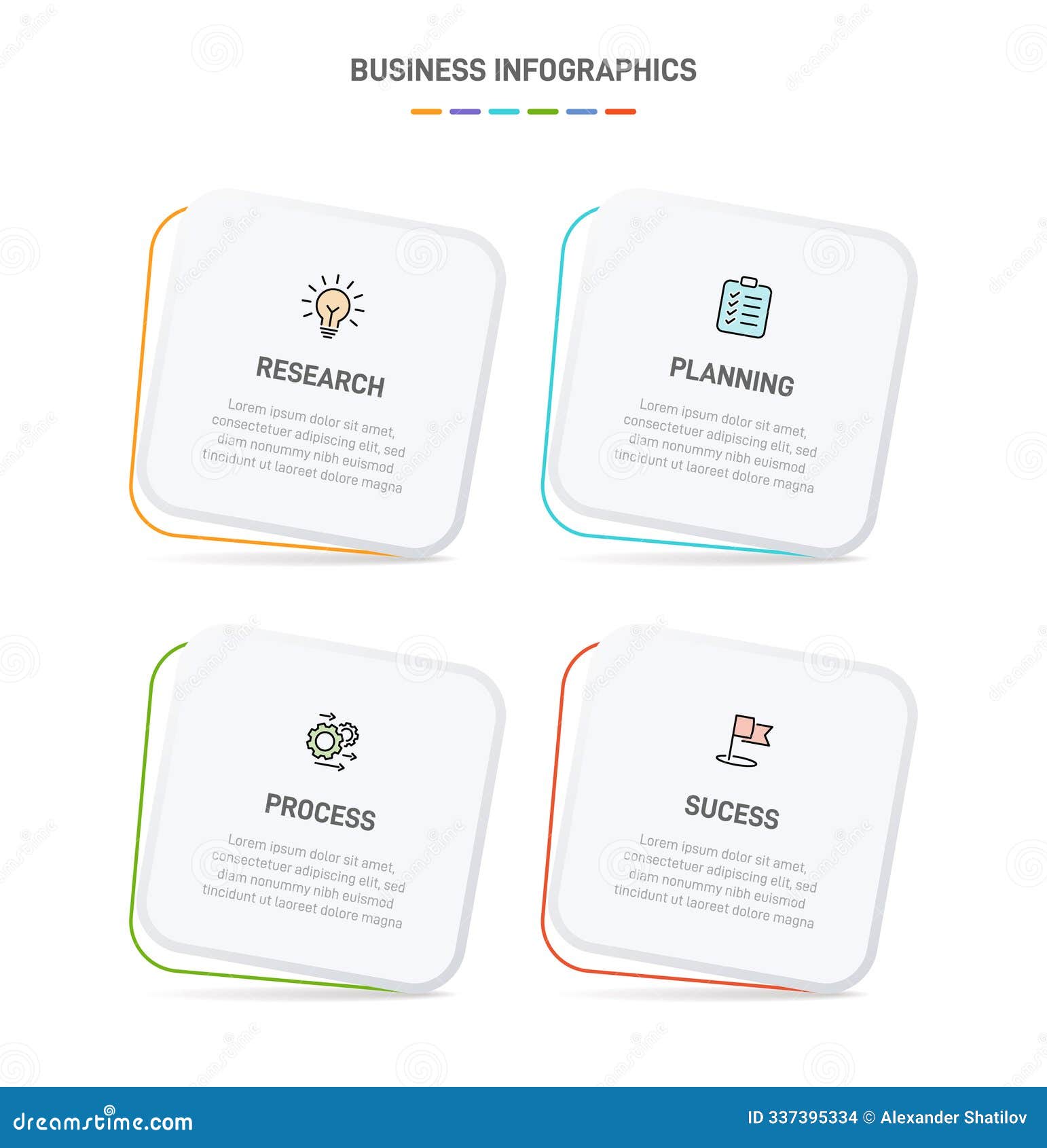 BUSINESS INFOGRAPHICS

RESEARCH

Lorem ipsum dolor sit amet, consectetuer adipiscing elit, sed diam nonummy nibh euismod tincidunt ut laoreet dolore magna

PLANNING

Lorem ipsum dolor sit amet, consectetuer adipiscing elit, sed diam nonummy nibh euismod tincidunt ut laoreet dolore magna

PROCESS

Lorem ipsum dolor sit amet, consectetuer adipiscing elit, sed diam nonummy nibh euismod tincidunt ut laoreet dolore magna

SUCESS

Lorem ipsum dolor sit amet, consectetuer adipiscing elit, sed diam nonummy nibh euismod tincidunt ut laoreet dolore magna

dreamstime.com

ID 337395334 © Alexander Shatilov