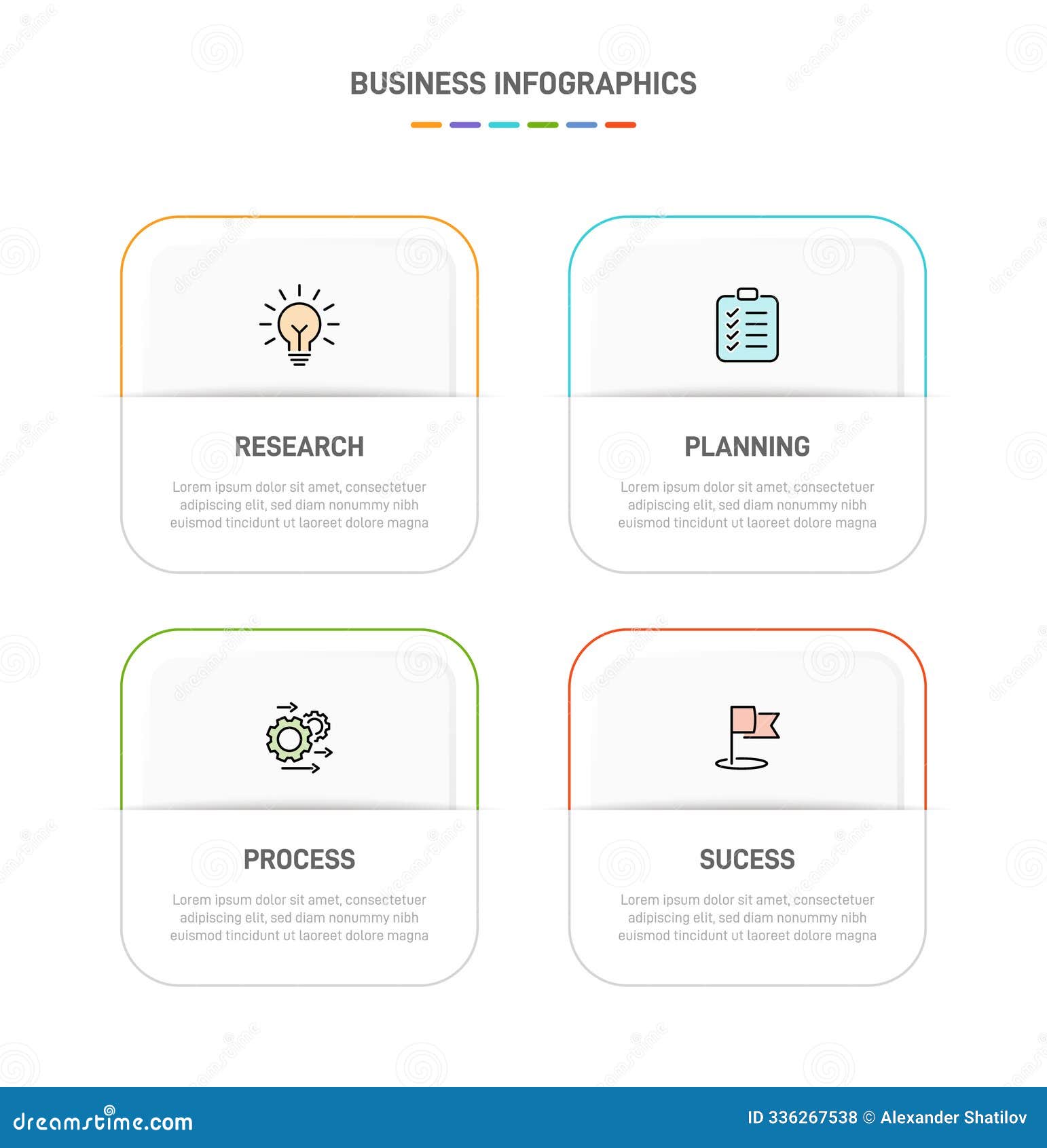 BUSINESS INFOGRAPHICS

RESEARCH

Lorem ipsum dolor sit amet, consectetuer adipiscing elit, sed diam nonummy nibh euismod tincidunt ut laoreet dolore magna

PLANNING

Lorem ipsum dolor sit amet, consectetuer adipiscing elit, sed diam nonummy nibh euismod tincidunt ut laoreet dolore magna

PROCESS

Lorem ipsum dolor sit amet, consectetuer adipiscing elit, sed diam nonummy nibh euismod tincidunt ut laoreet dolore magna

SUCESS

Lorem ipsum dolor sit amet, consectetuer adipiscing elit, sed diam nonummy nibh euismod tincidunt ut laoreet dolore magna

dreamstime.com

ID 336267538 © Alexander Shatilov