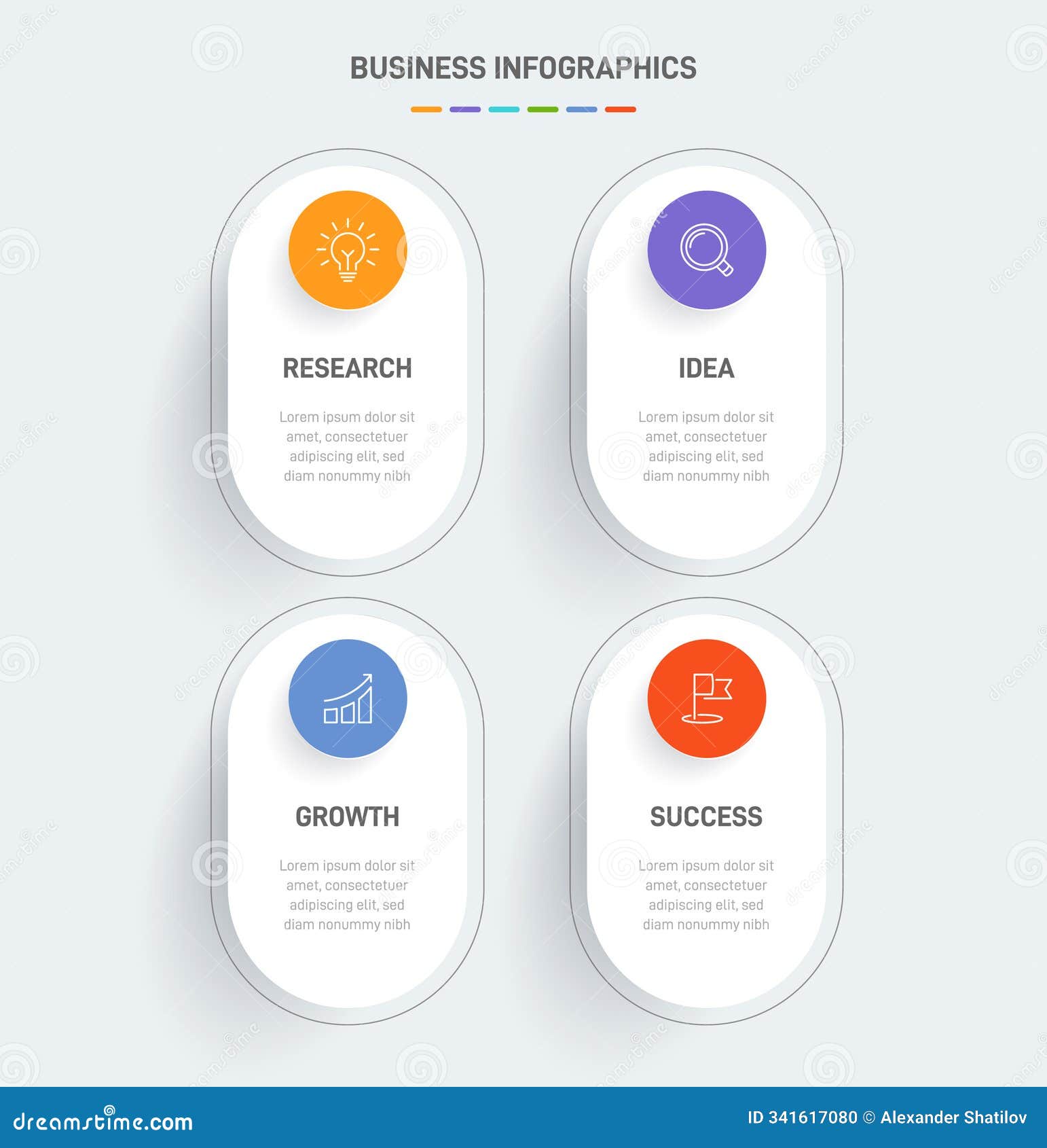 BUSINESS INFOGRAPHICS

RESEARCH

Lorem ipsum dolor sit amet, consectetuer adipiscing elit, sed diam nonummy nibh

IDEA

Lorem ipsum dolor sit amet, consectetuer adipiscing elit, sed diam nonummy nibh

GROWTH

Lorem ipsum dolor sit amet, consectetuer adipiscing elit, sed diam nonummy nibh

SUCCESS

Lorem ipsum dolor sit amet, consectetuer adipiscing elit, sed diam nonummy nibh

dreamstime.com

ID 341617080 © Alexander Shatilov