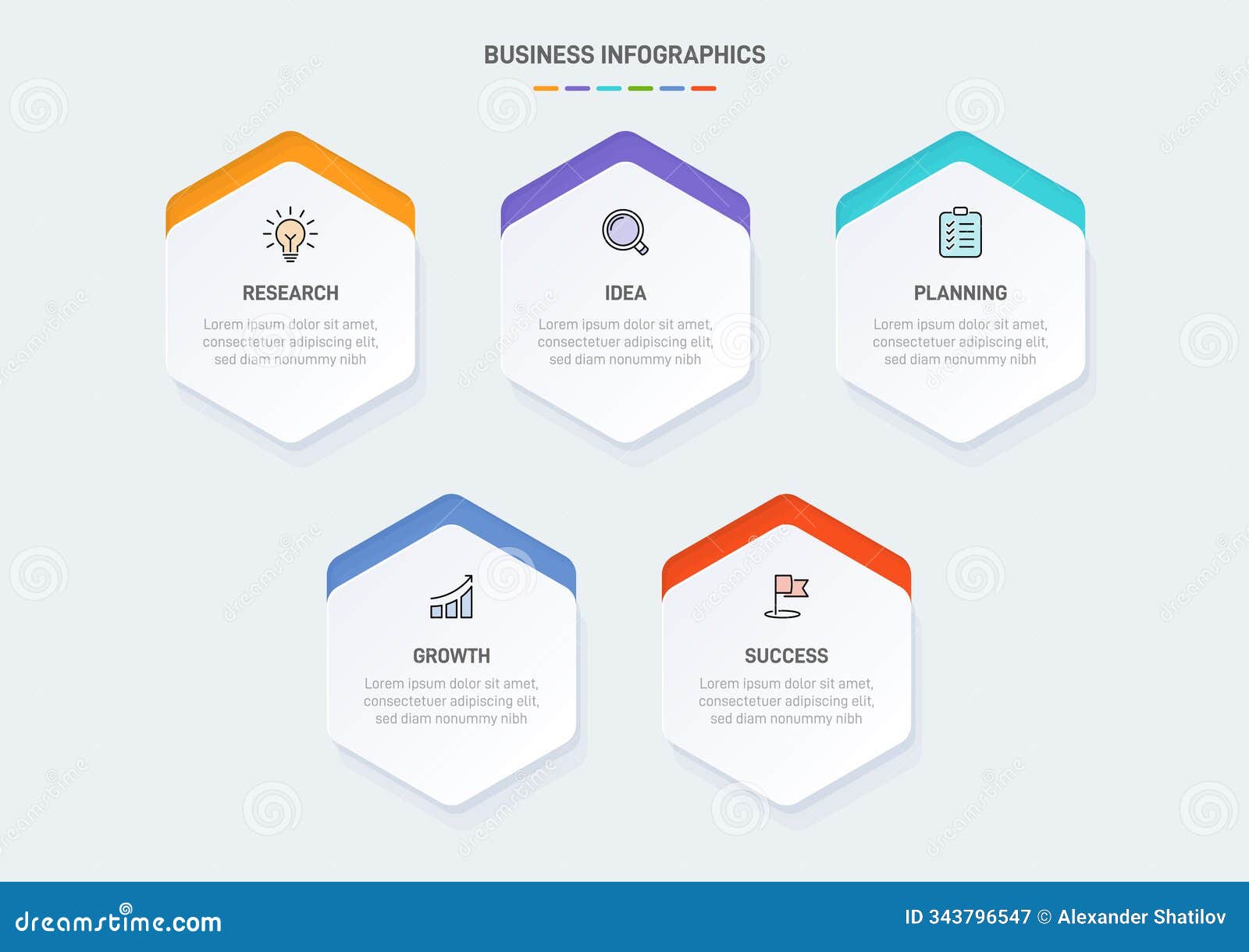 BUSINESS INFOGRAPHICS

RESEARCH
Lorem ipsum dolor sit amet, consectetuer adipiscing elit, sed diam nonummy nibh

IDEA
Lorem ipsum dolor sit amet, consectetuer adipiscing elit, sed diam nonummy nibh

PLANNING
Lorem ipsum dolor sit amet, consectetuer adipiscing elit, sed diam nonummy nibh

GROWTH
Lorem ipsum dolor sit amet, consectetuer adipiscing elit, sed diam nonummy nibh

SUCCESS
Lorem ipsum dolor sit amet, consectetuer adipiscing elit, sed diam nonummy nibh

dreamstime.com

ID 343796547 © Alexander Shatilov