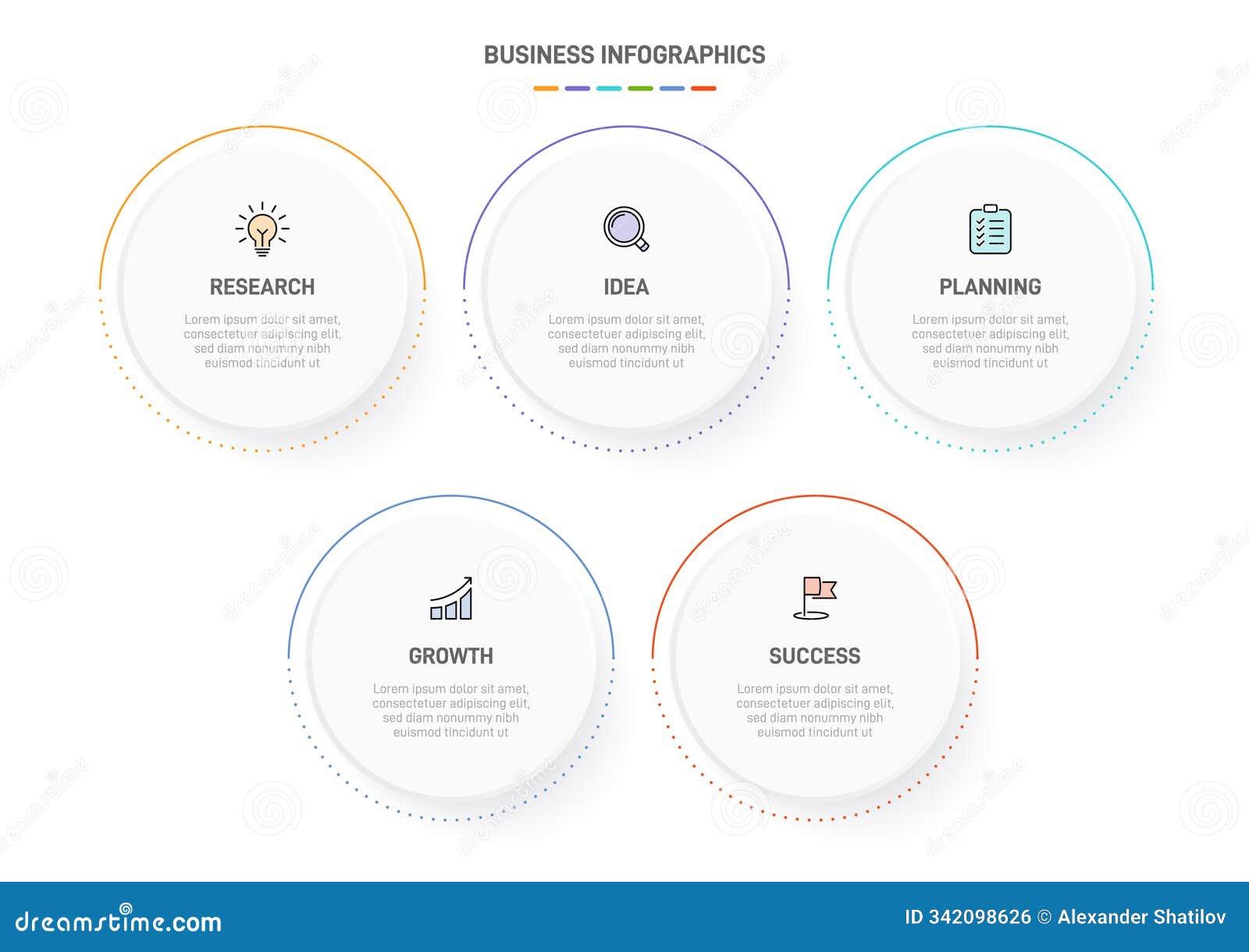 BUSINESS INFOGRAPHICS

RESEARCH

Lorem ipsum dolor sit amet, consectetuer adipiscing elit, sed diam nonummy nibh euismod tincidunt ut

IDEA

Lorem ipsum dolor sit amet, consectetuer adipiscing elit, sed diam nonummy nibh euismod tincidunt ut

PLANNING

Lorem ipsum dolor sit amet, consectetuer adipiscing elit, sed diam nonummy nibh euismod tincidunt ut

GROWTH

Lorem ipsum dolor sit amet, consectetuer adipiscing elit, sed diam nonummy nibh euismod tincidunt ut

SUCCESS

Lorem ipsum dolor sit amet, consectetuer adipiscing elit, sed diam nonummy nibh euismod tincidunt ut

dreamstime.com

ID 342098626 © Alexander Shatilov