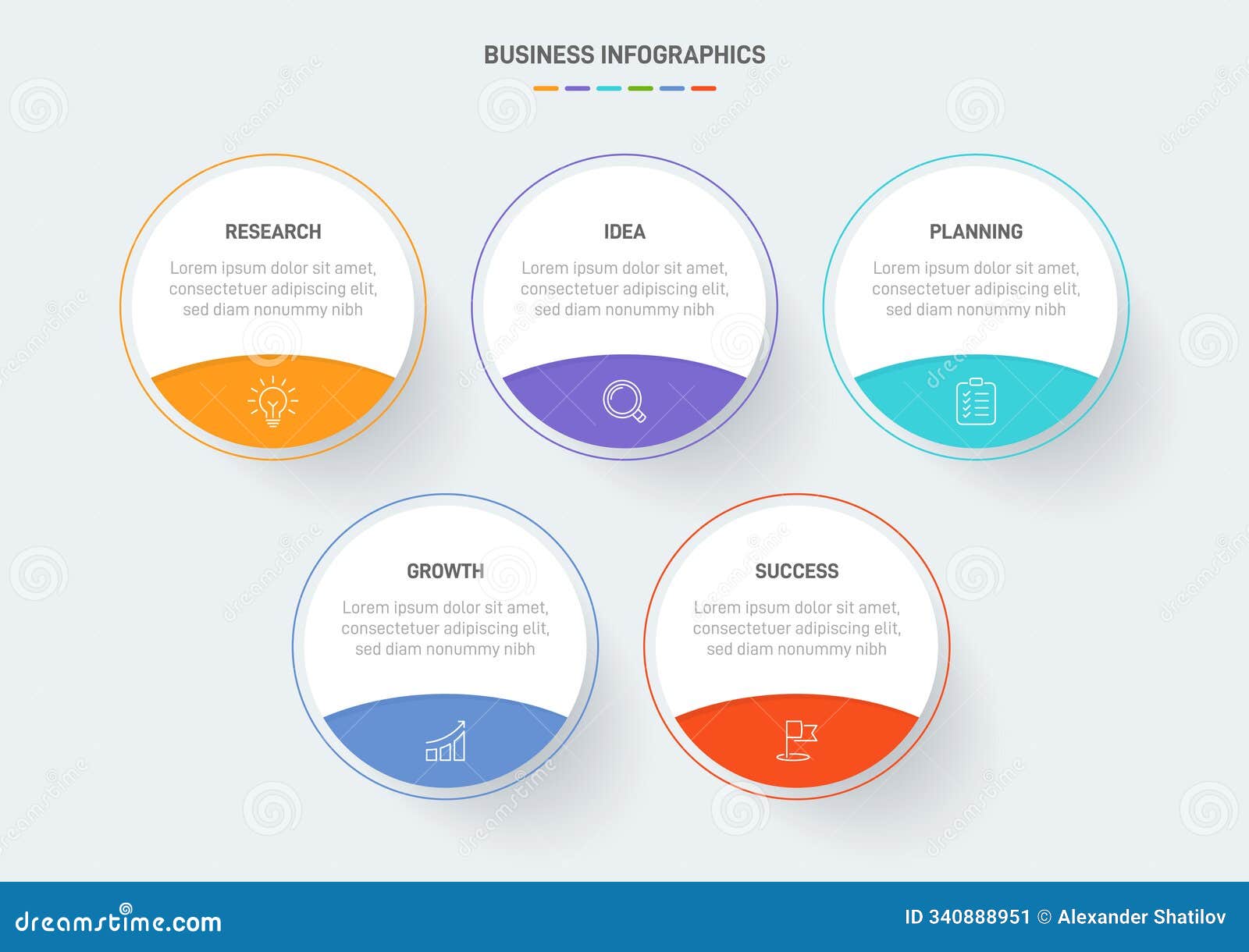 BUSINESS INFOGRAPHICS

RESEARCH
Lorem ipsum dolor sit amet, consectetuer adipiscing elit, sed diam nonummy nibh

IDEA
Lorem ipsum dolor sit amet, consectetuer adipiscing elit, sed diam nonummy nibh

PLANNING
Lorem ipsum dolor sit amet, consectetuer adipiscing elit, sed diam nonummy nibh

GROWTH
Lorem ipsum dolor sit amet, consectetuer adipiscing elit, sed diam nonummy nibh

SUCCESS
Lorem ipsum dolor sit amet, consectetuer adipiscing elit, sed diam nonummy nibh

dreamstime.com

ID 340888951 © Alexander Shatilov