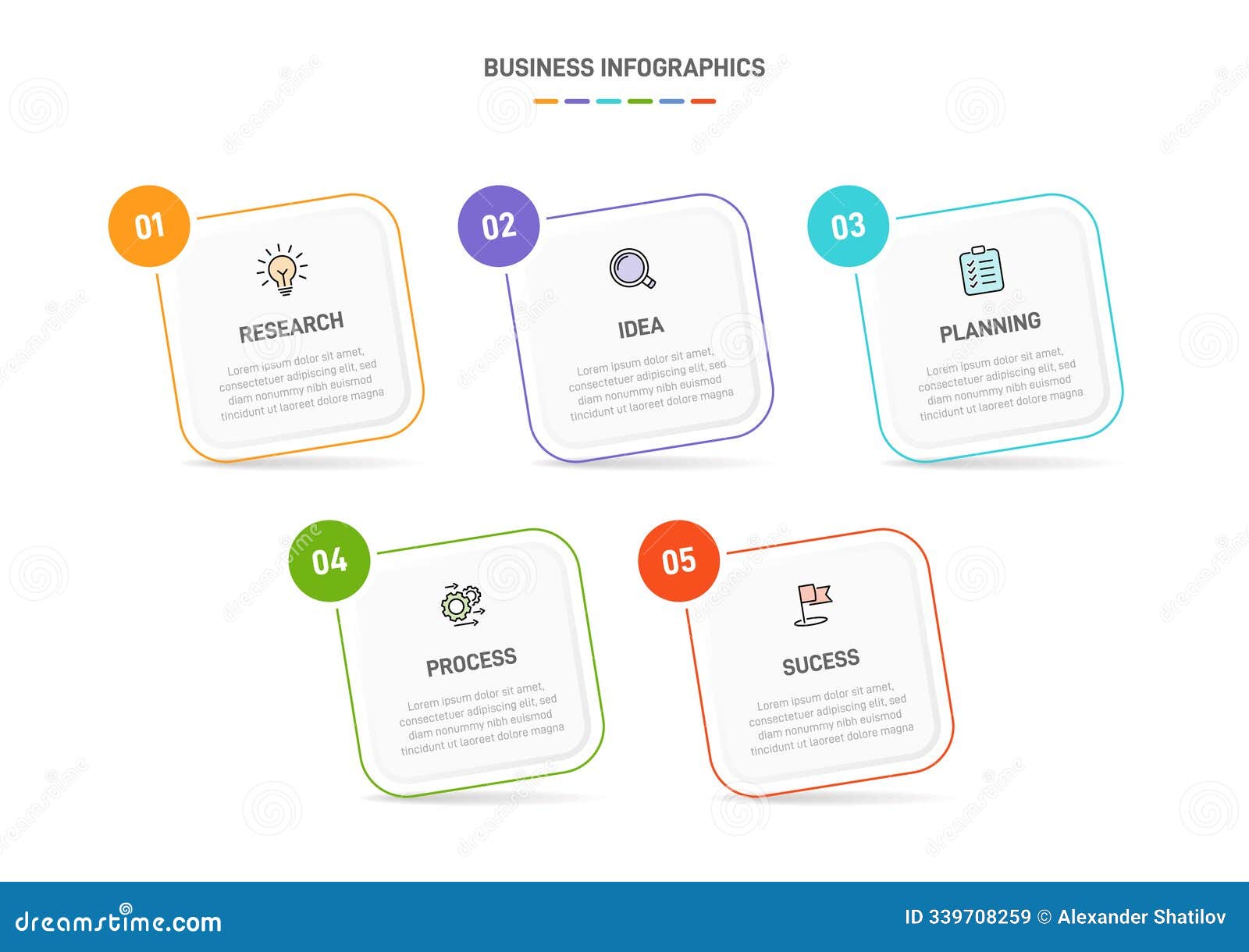 BUSINESS INFOGRAPHICS

01

RESEARCH

Lorem ipsum dolor sit amet, consectetuer adipiscing elit, sed diam nonummy nibh euismod tincidunt ut laoreet dolore magna

02

IDEA

Lorem ipsum dolor sit amet, consectetuer adipiscing elit, sed diam nonummy nibh euismod tincidunt ut laoreet dolore magna

03

PLANNING

Lorem ipsum dolor sit amet, consectetuer adipiscing elit, sed diam nonummy nibh euismod tincidunt ut laoreet dolore magna

04

PROCESS

Lorem ipsum dolor sit amet, consectetuer adipiscing elit, sed diam nonummy nibh euismod tincidunt ut laoreet dolore magna

05

SUCESS

Lorem ipsum dolor sit amet, consectetuer adipiscing elit, sed diam nonummy nibh euismod tincidunt ut laoreet dolore magna

dreamstime.com

ID 339708259 © Alexander Shatilov