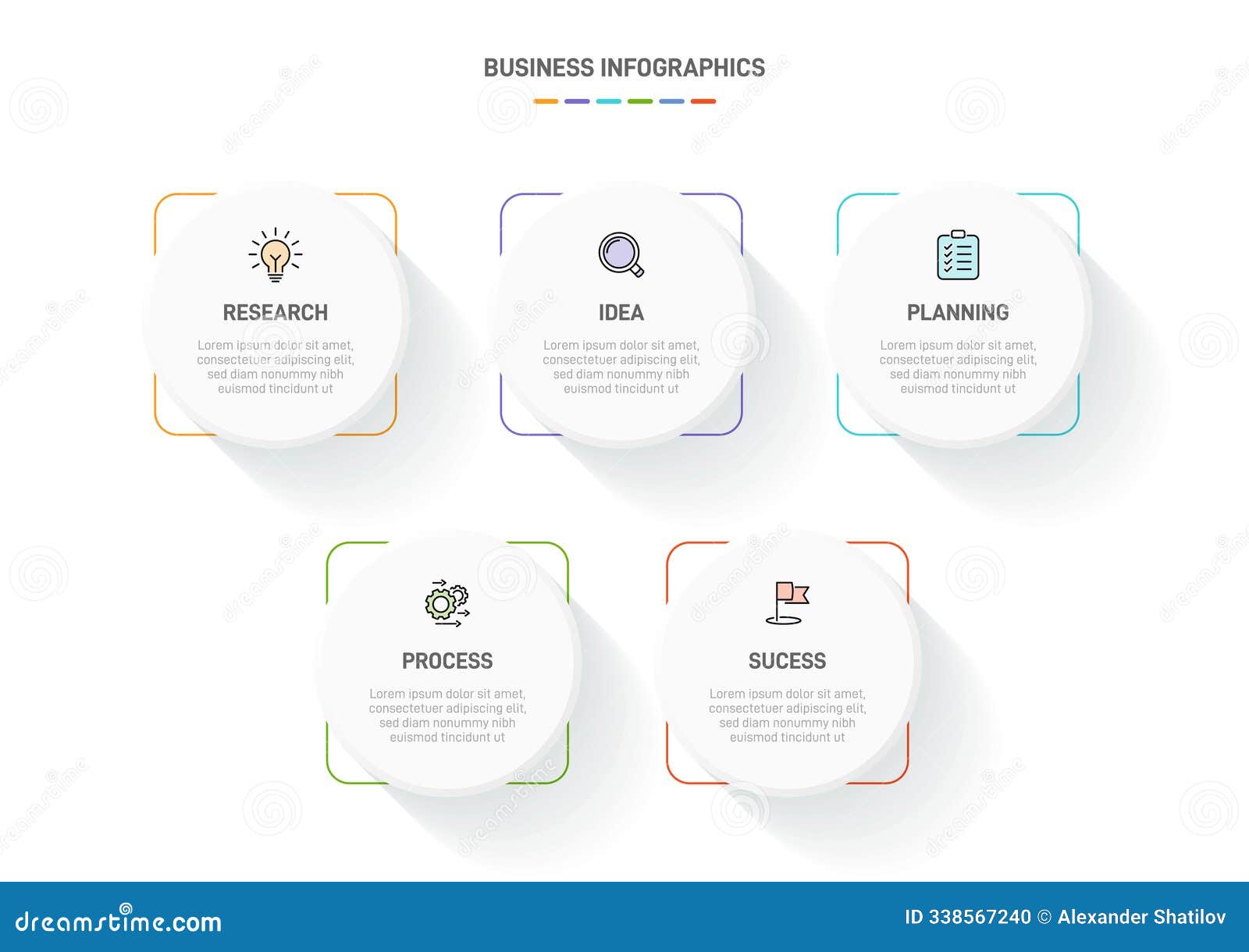 BUSINESS INFOGRAPHICS

RESEARCH

Lorem ipsum dolor sit amet, consectetuer adipiscing elit, sed diam nonummy nibh euismod tincidunt ut

IDEA

Lorem ipsum dolor sit amet, consectetuer adipiscing elit, sed diam nonummy nibh euismod tincidunt ut

PLANNING

Lorem ipsum dolor sit amet, consectetuer adipiscing elit, sed diam nonummy nibh euismod tincidunt ut

PROCESS

Lorem ipsum dolor sit amet, consectetuer adipiscing elit, sed diam nonummy nibh euismod tincidunt ut

SUCESS

Lorem ipsum dolor sit amet, consectetuer adipiscing elit, sed diam nonummy nibh euismod tincidunt ut

dreamstime.com

ID 338567240 © Alexander Shatilov