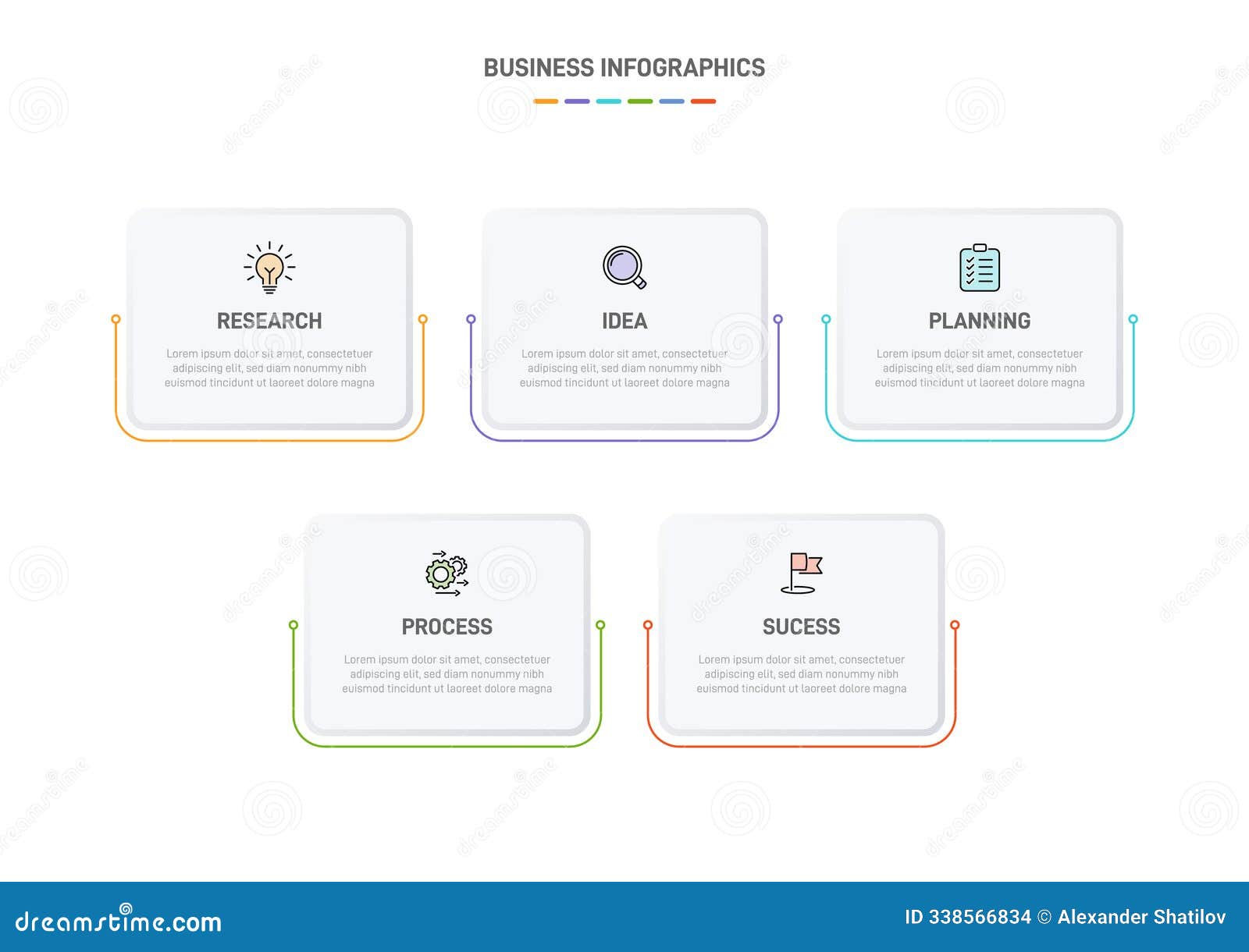 BUSINESS INFOGRAPHICS

RESEARCH

Lorem ipsum dolor sit amet, consectetuer adipiscing elit, sed diam nonummy nibh euismod tincidunt ut laoreet dolore magna

IDEA

Lorem ipsum dolor sit amet, consectetuer adipiscing elit, sed diam nonummy nibh euismod tincidunt ut laoreet dolore magna

PLANNING

Lorem ipsum dolor sit amet, consectetuer adipiscing elit, sed diam nonummy nibh euismod tincidunt ut laoreet dolore magna

PROCESS

Lorem ipsum dolor sit amet, consectetuer adipiscing elit, sed diam nonummy nibh euismod tincidunt ut laoreet dolore magna

SUCESS

Lorem ipsum dolor sit amet, consectetuer adipiscing elit, sed diam nonummy nibh euismod tincidunt ut laoreet dolore magna

dreamstime.com

ID 338566834 © Alexander Shatilov