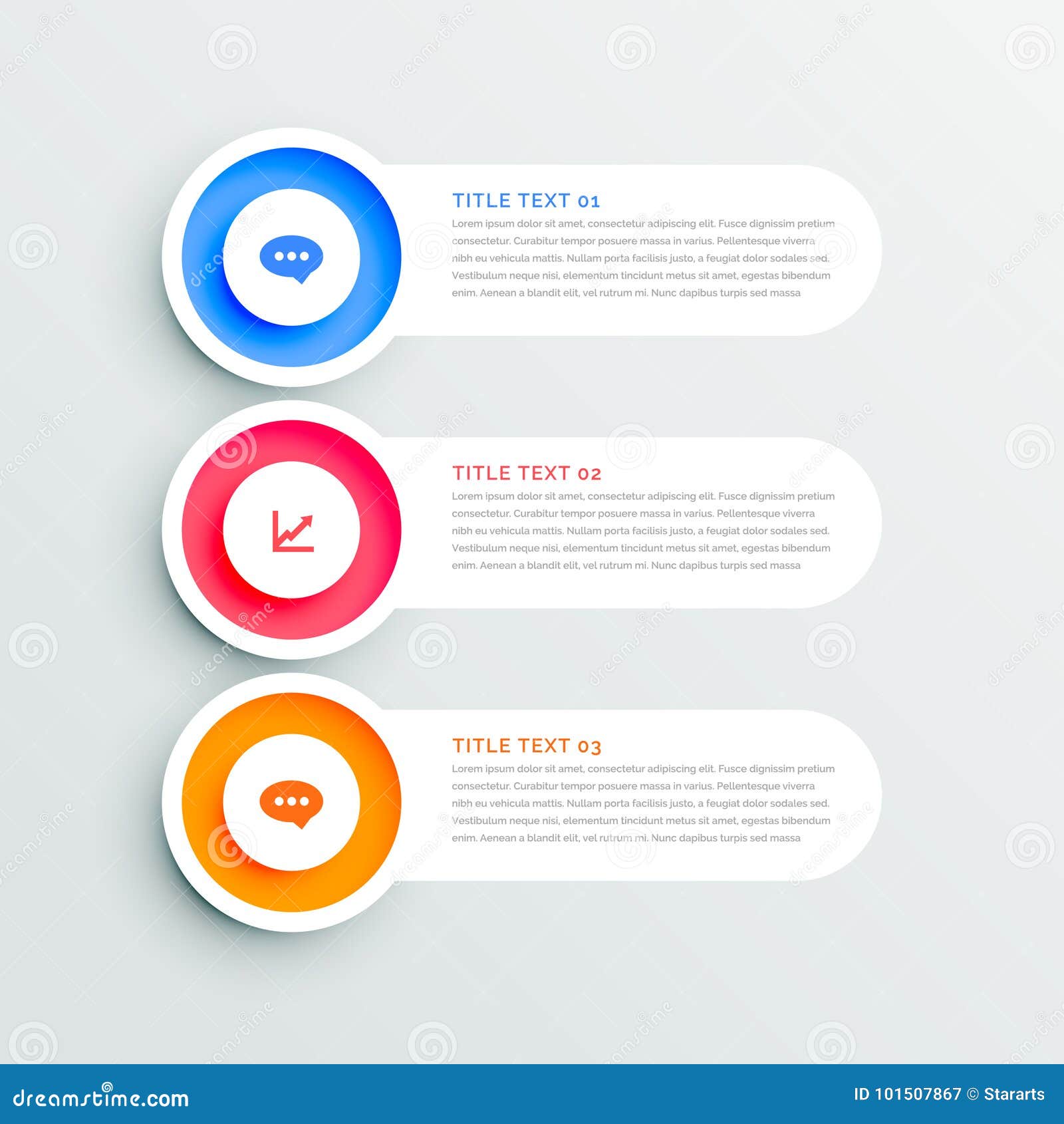 TITLE TEXT 01

Lorem ipsum dolor sit amet, consectetur adipiscing elit. Fusce dignissim pretium consectetur. Curabitur tempor posuere massa in varius. Pellentesque viverra nibh eu vehicula mattis. Nullam porta facilisis justo, a feugiat dolor sodales sed. Vestibulum neque nisi, elementum tincidunt metus sit amet, egestas bibendum enim. Aenean a blandit elit, vel rutrum mi. Nunc dapibus turpis sed massa

TITLE TEXT 02

Lorem ipsum dolor sit amet, consectetur adipiscing elit. Fusce dignissim pretium consectetur. Curabitur tempor posuere massa in varius. Pellentesque viverra nibh eu vehicula mattis. Nullam porta facilisis justo, a feugiat dolor sodales sed. Vestibulum neque nisi, elementum tincidunt metus sit amet, egestas bibendum enim. Aenean a blandit elit, vel rutrum mi. Nunc dapibus turpis sed massa

TITLE TEXT 03

Lorem ipsum dolor sit amet, consectetur adipiscing elit. Fusce dignissim pretium consectetur. Curabitur tempor posuere massa in varius. Pellentesque viverra nibh eu vehicula mattis. Nullam porta facilisis justo, a feugiat dolor sodales sed. Vestibulum neque nisi, elementum tincidunt metus sit amet, egestas bibendum enim. Aenean a blandit elit, vel rutrum mi. Nunc dapibus turpis sed massa

dreamstime.com

ID 101507867 © Stararts