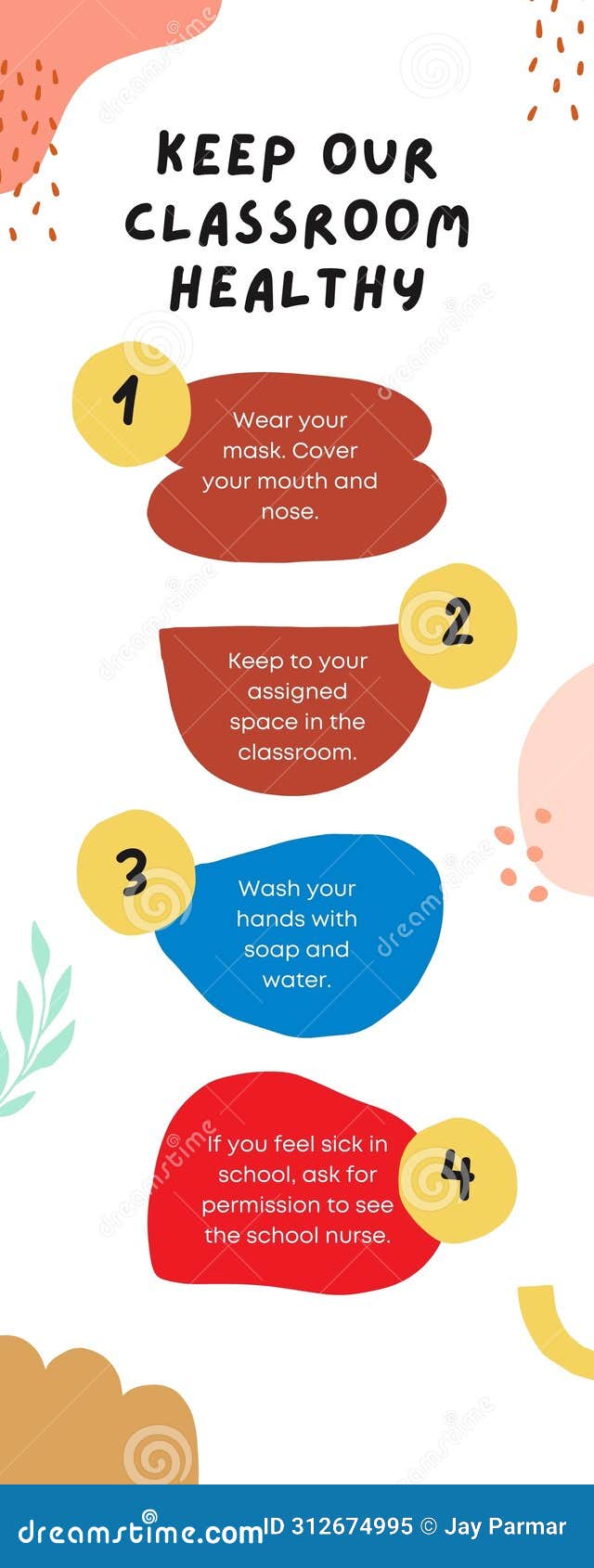 KEEP OUR CLASSROOM HEALTHY

1

Wear your mask. Cover your mouth and nose.

2

Keep to your assigned space in the classroom.

3

Wash your hands with soap and water.

4

If you feel sick in school, ask for permission to see the school nurse.

dreamstime.com ID 312674995 © Jay Parmar