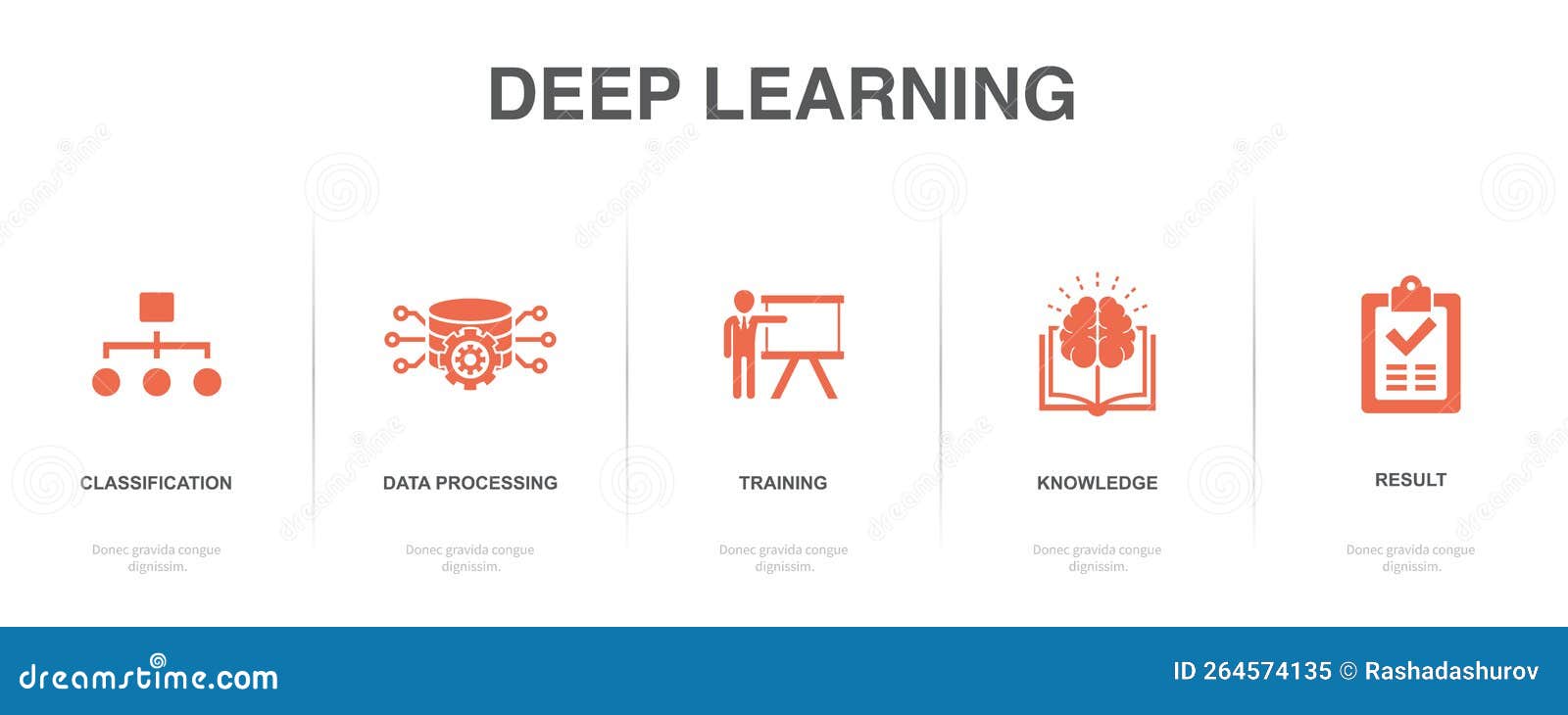 DEEP LEARNING

CLASSIFICATION

Donec gravida congue dignissim.

DATA PROCESSING

Donec gravida congue dignissim.

TRAINING

Donec gravida congue dignissim.

KNOWLEDGE

Donec gravida congue dignissim.

RESULT

Donec gravida congue dignissim.

dreamstime.com

ID 264574135 © Rashadashurov