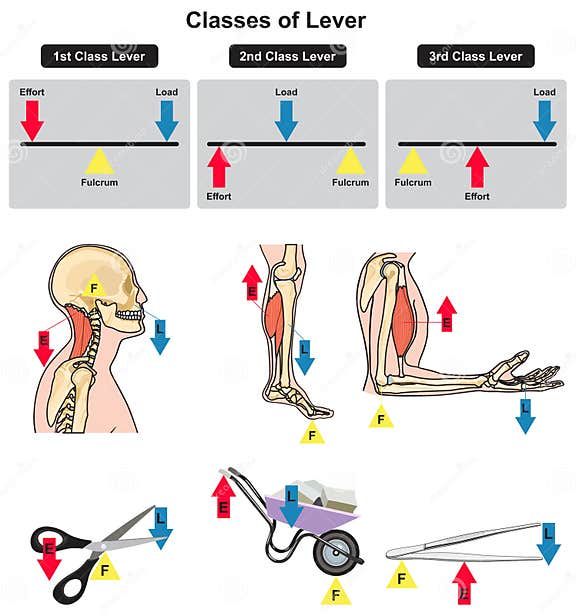 Classes of Lever

1st Class Lever

Effort
Load
Fulcrum

2nd Class Lever

Load
Effort
Fulcrum

3rd Class Lever

Load
Fulcrum
Effort

F
E
L

E
L
F

E
F
L

E
L
F

E
L
F

L
F
E