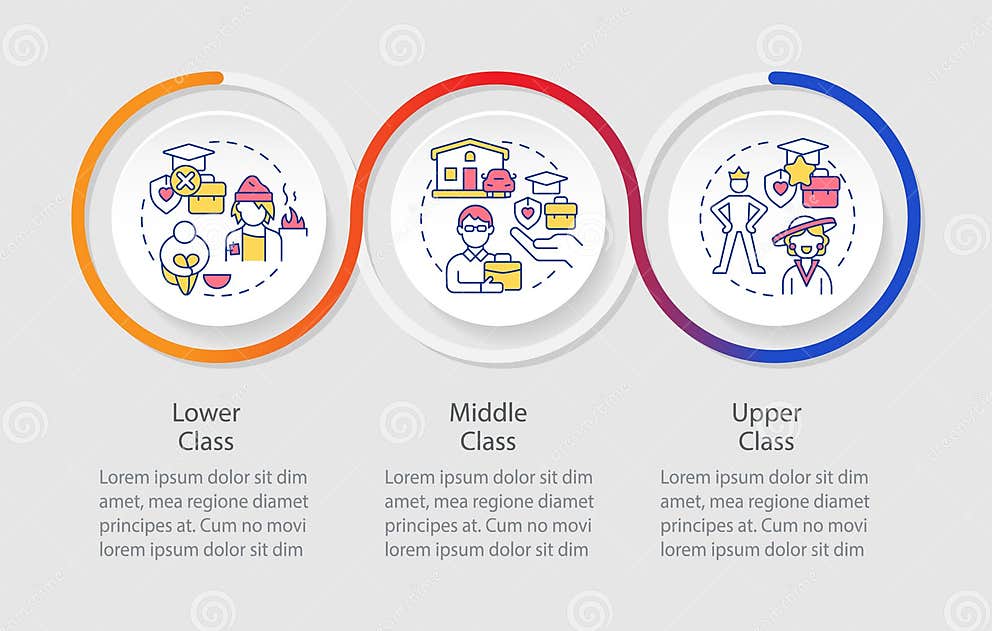 Lower Class

Lorem ipsum dolor sit dim amet, mea regione diamet principes at. Cum no movi lorem ipsum dolor sit dim

Middle Class

Lorem ipsum dolor sit dim amet, mea regione diamet principes at. Cum no movi lorem ipsum dolor sit dim

Upper Class

Lorem ipsum dolor sit dim amet, mea regione diamet principes at. Cum no movi lorem ipsum dolor sit dim