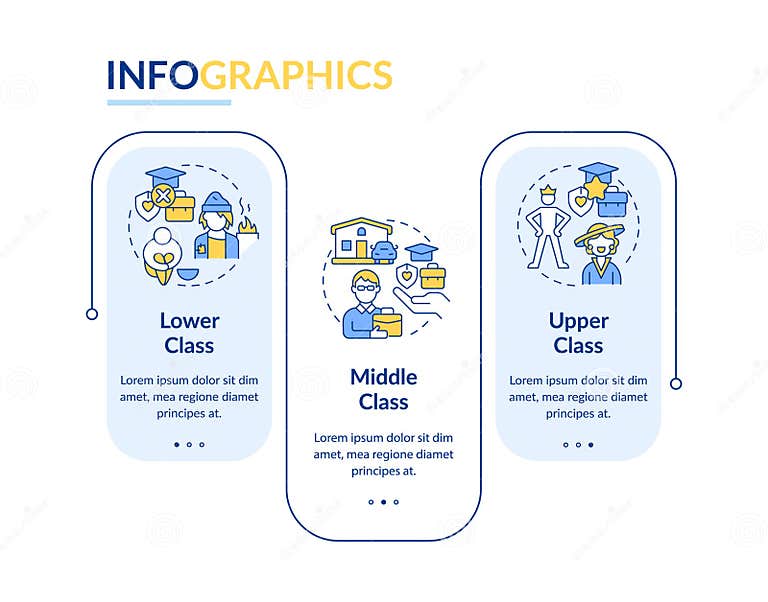 INFOGRAPHICS

Lower Class

Lorem ipsum dolor sit dim amet, mea regione diamet principes at.

Middle Class

Lorem ipsum dolor sit dim amet, mea regione diamet principes at.

Upper Class

Lorem ipsum dolor sit dim amet, mea regione diamet principes at.