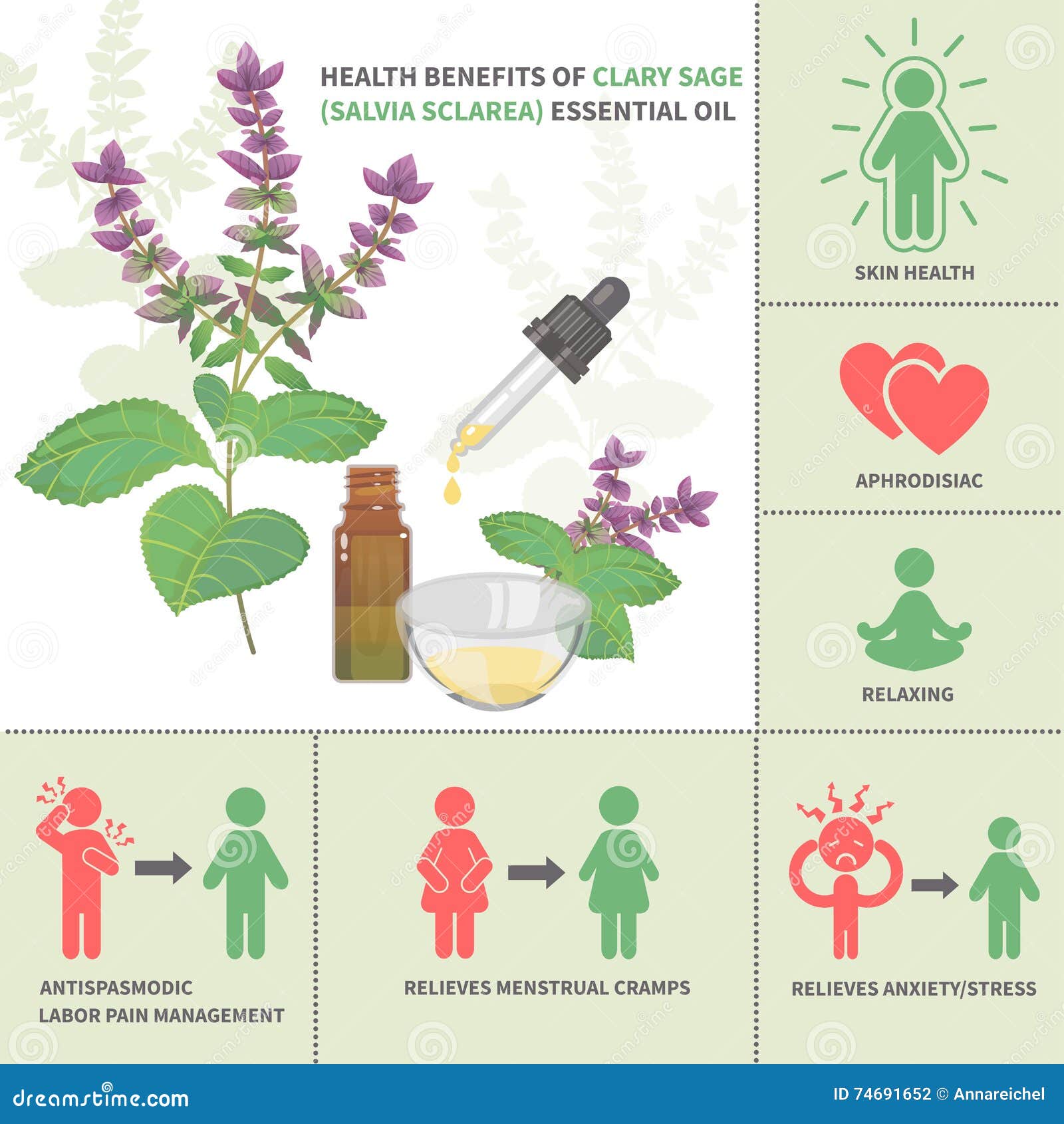 HEALTH BENEFITS OF CLARY SAGE (SALVIA SCLAREA) ESSENTIAL OIL

SKIN HEALTH

APHRODISIAC

RELAXING

ANTISPASMODIC
LABOR PAIN MANAGEMENT

RELIEVES MENSTRUAL CRAMPS

RELIEVES ANXIETY/STRESS

dreamstime.com

ID 74691652 © Annareichel