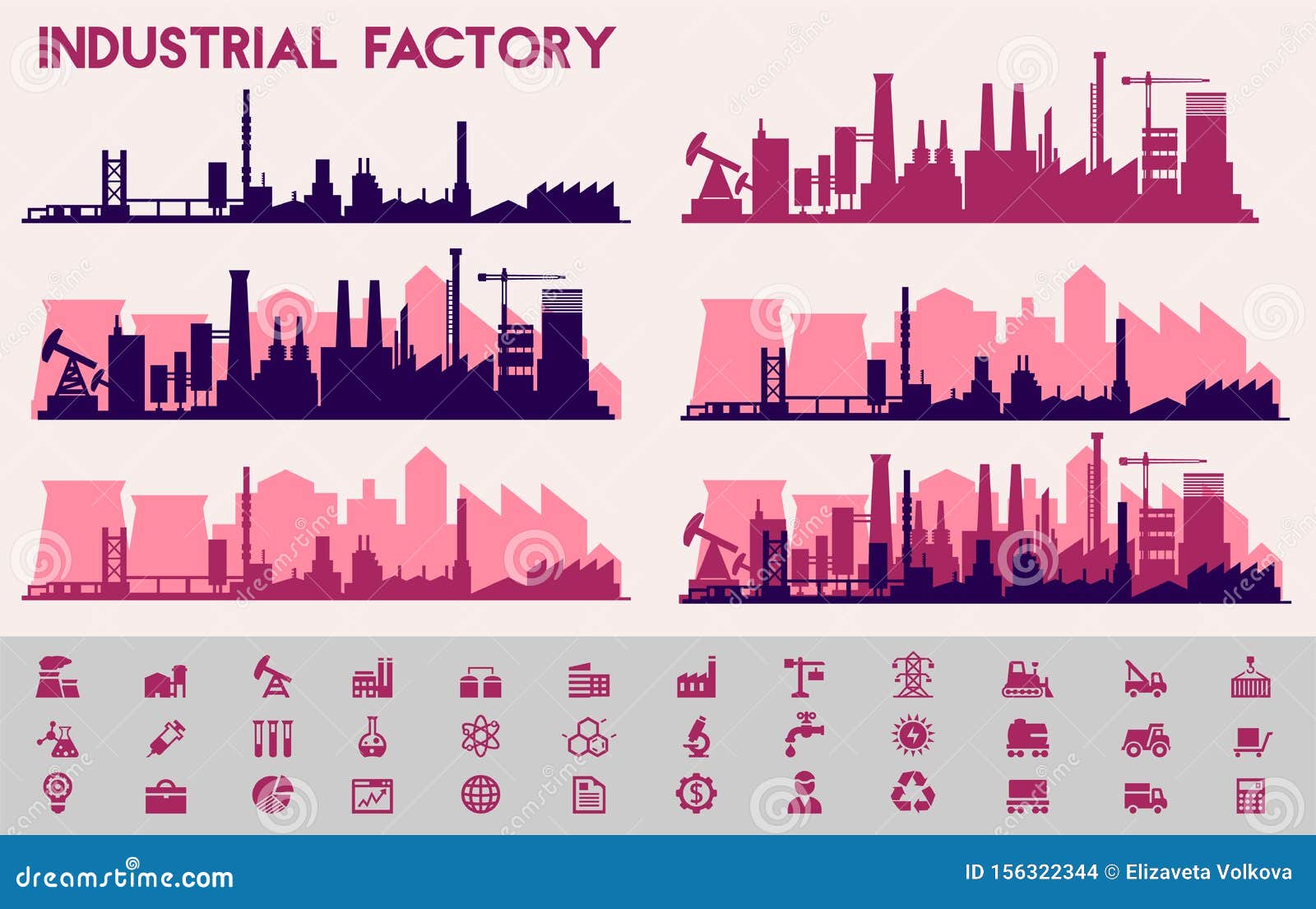 INDUSTRIAL FACTORY

dreamstime.com

ID 156322344 © Elizaveta Volkova