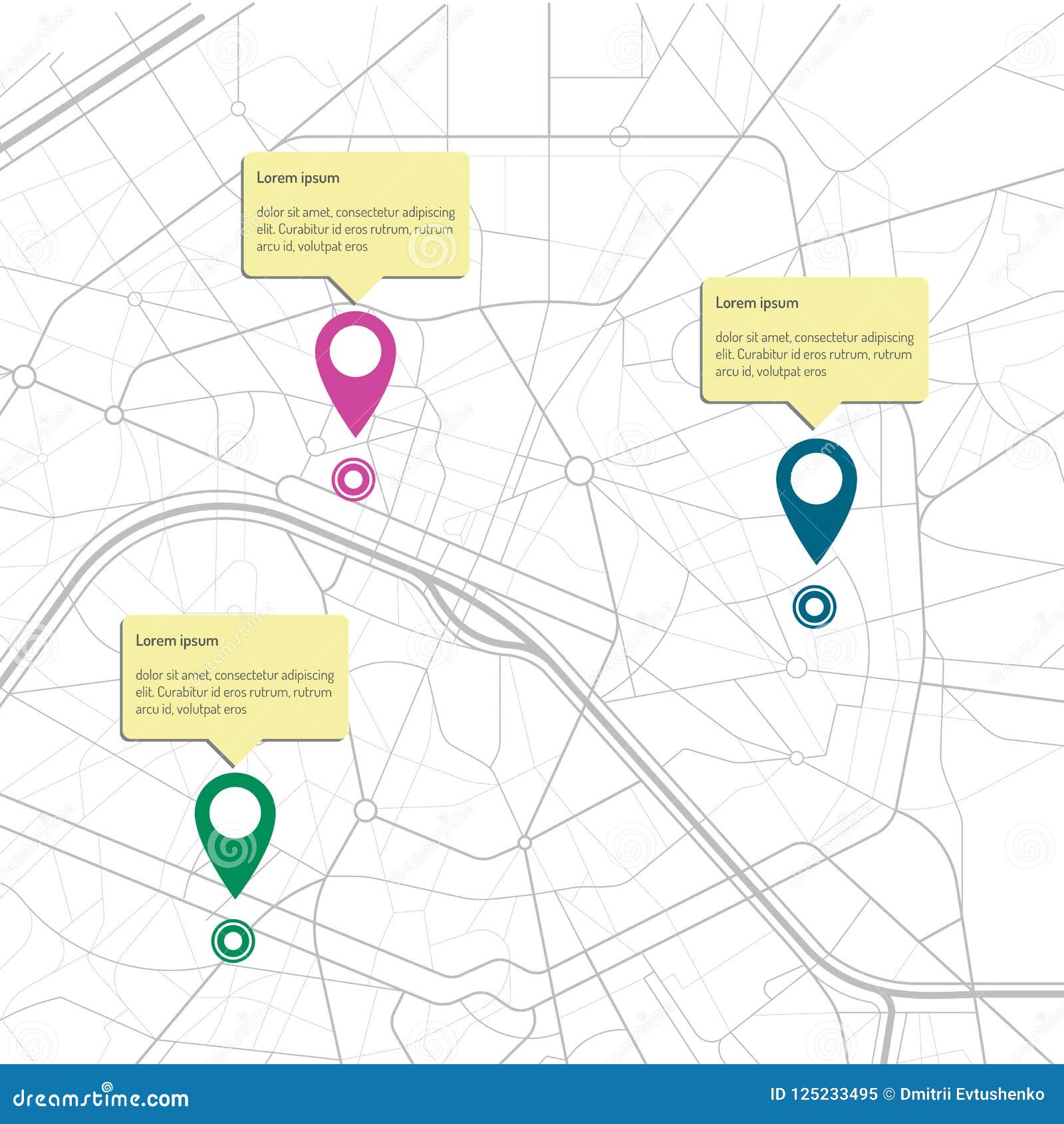 Lorem ipsum

dolor sit amet, consectetur adipiscing elit. Curabitur id eros rutrum, rutrum arcu id, volutpat eros

Lorem ipsum

dolor sit amet, consectetur adipiscing elit. Curabitur id eros rutrum, rutrum arcu id, volutpat eros

Lorem ipsum

dolor sit amet, consectetur adipiscing elit. Curabitur id eros rutrum, rutrum arcu id, volutpat eros

dreamstime.com

ID 125233495 © Dmitrii Evtushenko