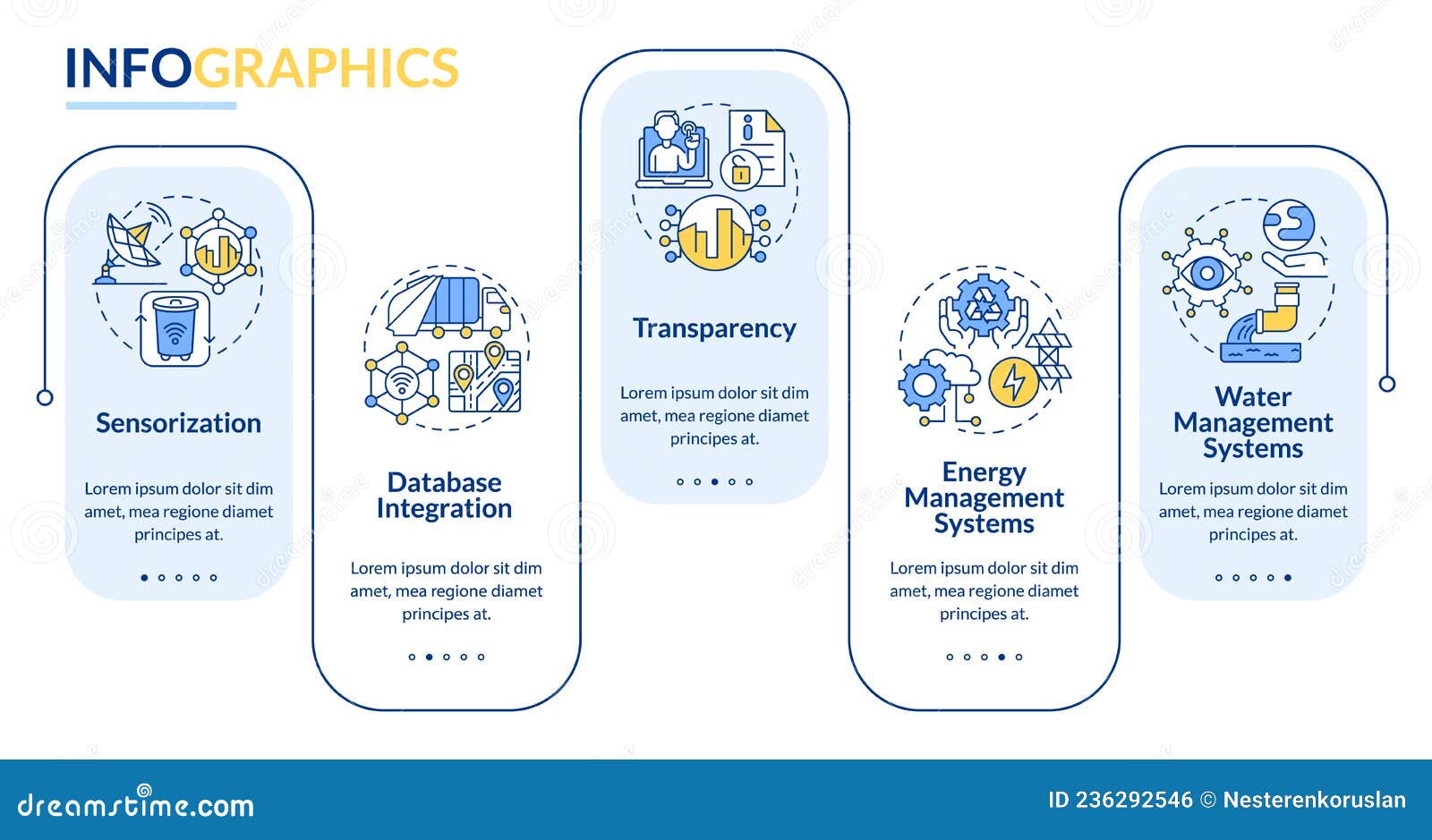 INFOGRAPHICS

Sensorization

Lorem ipsum dolor sit dim amet, mea regione diamet principes at.

Database Integration

Lorem ipsum dolor sit dim amet, mea regione diamet principes at.

Transparency

Lorem ipsum dolor sit dim amet, mea regione diamet principes at.

Energy Management Systems

Lorem ipsum dolor sit dim amet, mea regione diamet principes at.

Water Management Systems

Lorem ipsum dolor sit dim amet, mea regione diamet principes at.

dreamstime.com

ID 236292546 © Nesterenkoruslan