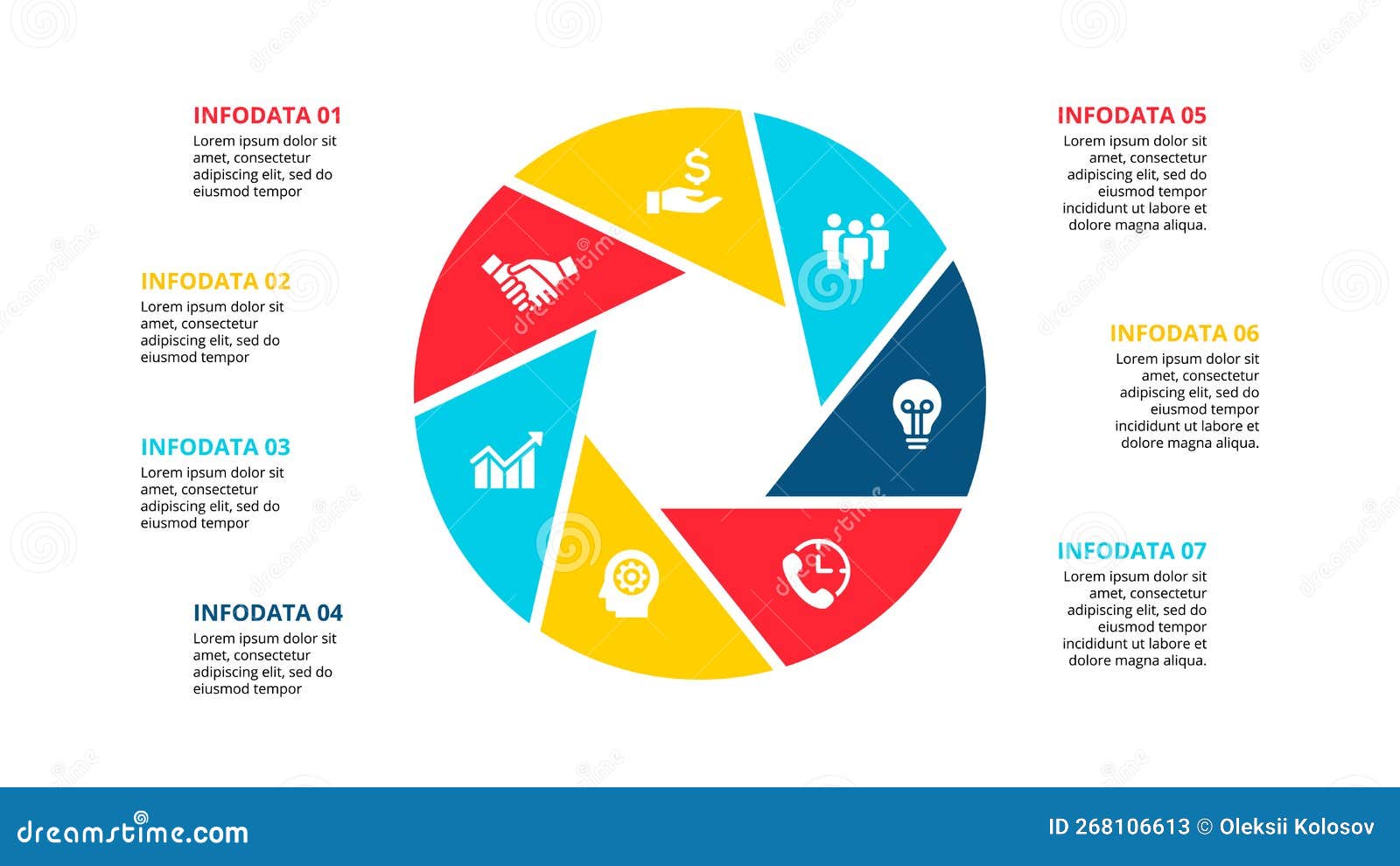 INFODATA 01
Lorem ipsum dolor sit amet, consectetur adipiscing elit, sed do eiusmod tempor

INFODATA 02
Lorem ipsum dolor sit amet, consectetur adipiscing elit, sed do eiusmod tempor

INFODATA 03
Lorem ipsum dolor sit amet, consectetur adipiscing elit, sed do eiusmod tempor

INFODATA 04
Lorem ipsum dolor sit amet, consectetur adipiscing elit, sed do eiusmod tempor

INFODATA 05
Lorem ipsum dolor sit amet, consectetur adipiscing elit, sed do eiusmod tempor incididunt ut labore et dolore magna aliqua.

INFODATA 06
Lorem ipsum dolor sit amet, consectetur adipiscing elit, sed do eiusmod tempor incididunt ut labore et dolore magna aliqua.

INFODATA 07
Lorem ipsum dolor sit amet, consectetur adipiscing elit, sed do eiusmod tempor incididunt ut labore et dolore magna aliqua.

dreamstime.com

ID 268106613 © Oleksii Kolosov