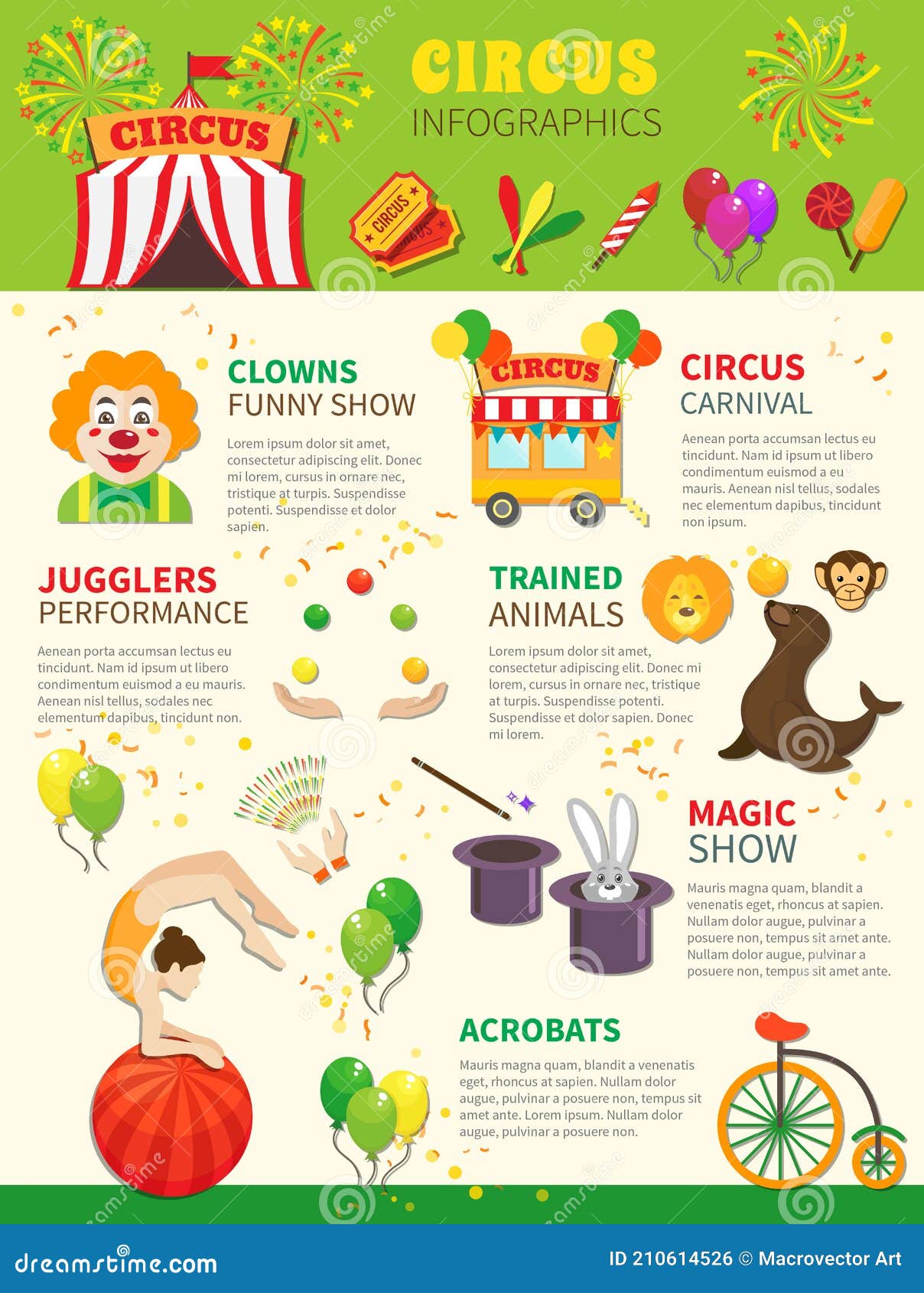 CIRCUS

CIRCUS
INFOGRAPHICS

CIRCUS

CIRCUS

CLOWNS
FUNNY SHOW

Lorem ipsum dolor sit amet, consectetur adipiscing elit. Donec mi lorem, cursus in ornare nec, tristique at turpis. Suspendisse potenti. Suspendisse et dolor sapien.

CIRCUS

CIRCUS
CARNIVAL

Aenean porta accumsan lectus eu tincidunt. Nam id ipsum ut libero condimentum euismod a eu mauris. Aenean nisl tellus, sodales nec elementum dapibus, tincidunt non ipsum.

JUGGLERS
PERFORMANCE

Aenean porta accumsan lectus eu tincidunt. Nam id ipsum ut libero condimentum euismod a eu mauris. Aenean nisl tellus, sodales nec elementum dapibus, tincidunt non.

TRAINED
ANIMALS

Lorem ipsum dolor sit amet, consectetur adipiscing elit. Donec mi lorem, cursus in ornare nec, tristique at turpis. Suspendisse potenti. Suspendisse et dolor sapien. Donec mi lorem.

MAGIC
SHOW

Mauris magna quam, blandit a venenatis eget, rhoncus at sapien. Nullam dolor augue, pulvinar a posuere non, tempus sit amet ante. Nullam dolor augue, pulvinar a posuere non, tempus sit amet ante.

ACROBATS

Mauris magna quam, blandit a venenatis eget, rhoncus at sapien. Nullam dolor augue, pulvinar a posuere non, tempus sit amet ante. Lorem ipsum. Nullam dolor augue, pulvinar a posuere non.

dreamstime.com
ID 210614526 © Macrovector Art