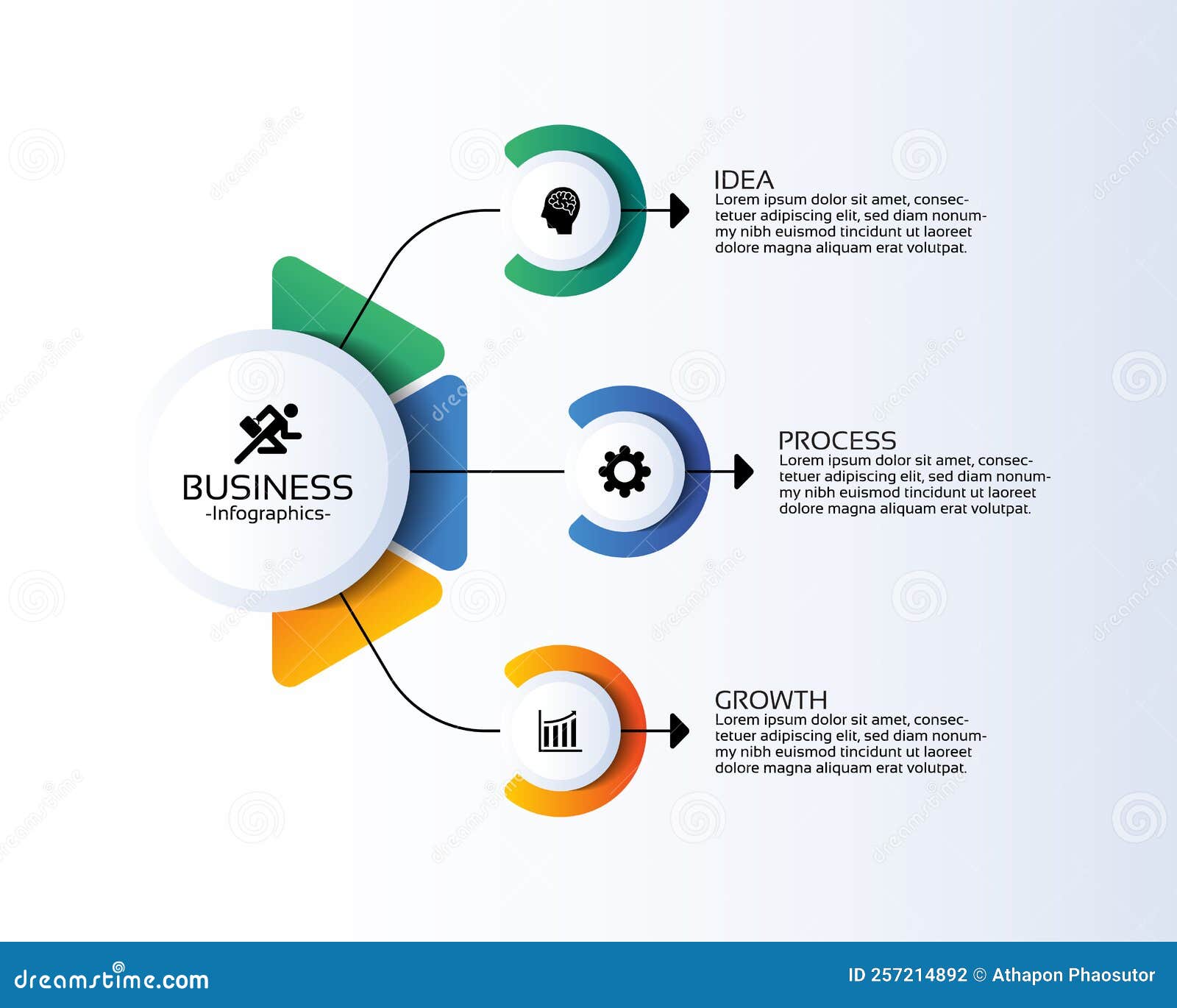 BUSINESS
-Infographics-

IDEA
Lorem ipsum dolor sit amet, consectetuer adipiscing elit, sed diam nonummy nibh euismod tincidunt ut laoreet dolore magna aliquam erat volutpat.

PROCESS
Lorem ipsum dolor sit amet, consectetuer adipiscing elit, sed diam nonummy nibh euismod tincidunt ut laoreet dolore magna aliquam erat volutpat.

GROWTH
Lorem ipsum dolor sit amet, consectetuer adipiscing elit, sed diam nonummy nibh euismod tincidunt ut laoreet dolore magna aliquam erat volutpat.

dreamstime.com

ID 257214892 © Athapon Phaosutor