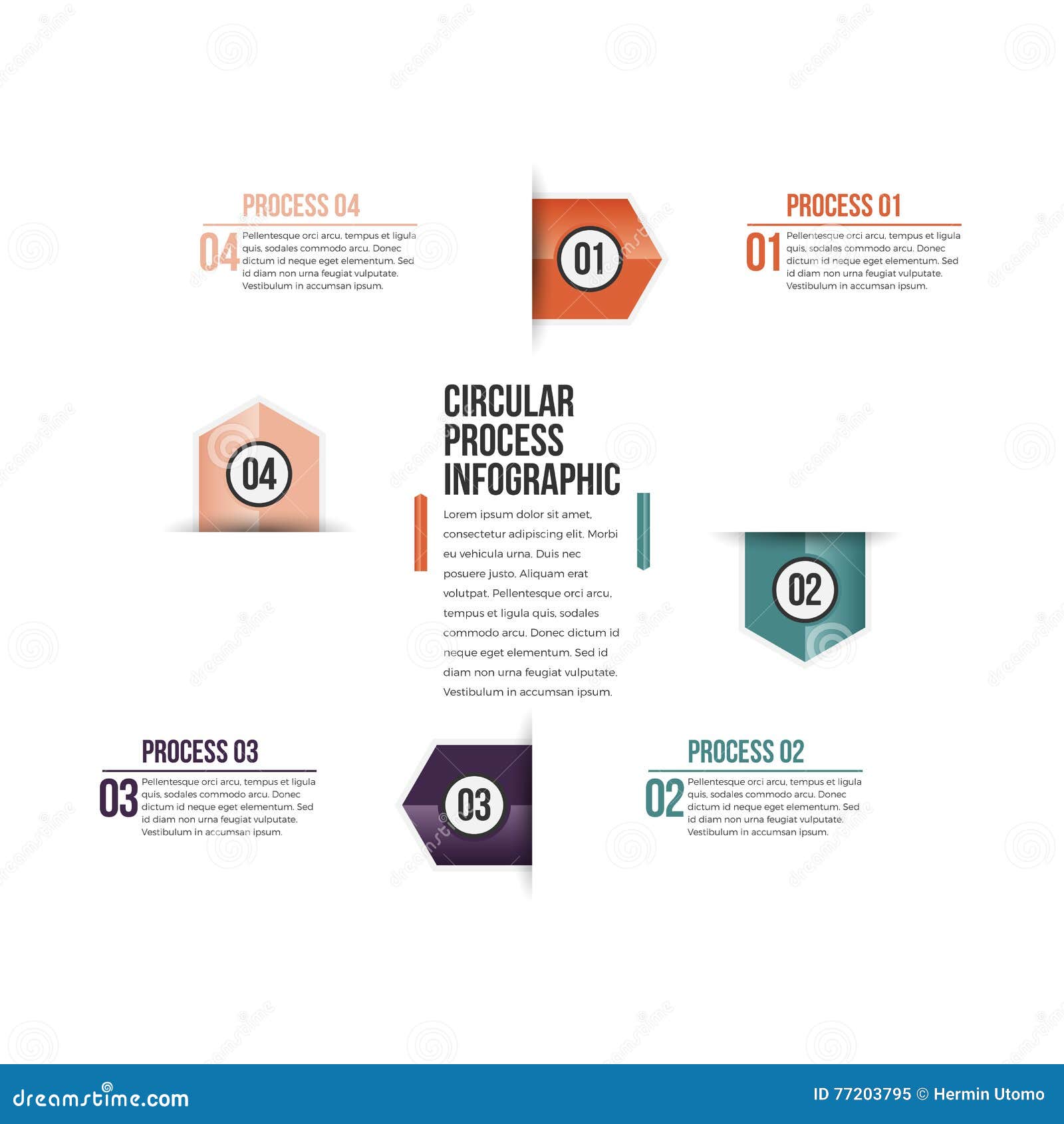 PROCESS 04

04 Pellentesque orci arcu, tempus et ligula quis, sodales commodo arcu. Donec dictum id neque eget elementum. Sed id diam non urna feugiat vulputate. Vestibulum in accumsan ipsum.

01

PROCESS 01

01 Pellentesque orci arcu, tempus et ligula quis, sodales commodo arcu. Donec dictum id neque eget elementum. Sed id diam non urna feugiat vulputate. Vestibulum in accumsan ipsum.

04

CIRCULAR PROCESS INFOGRAPHIC

Lorem ipsum dolor sit amet, consectetur adipiscing elit. Morbi eu vehicula urna. Duis nec posuere justo. Aliquam erat volutpat. Pellentesque orci arcu, tempus et ligula quis, sodales commodo arcu. Donec dictum id neque eget elementum. Sed id diam non urna feugiat vulputate. Vestibulum in accumsan ipsum.

02

PROCESS 03

03 Pellentesque orci arcu, tempus et ligula quis, sodales commodo arcu. Donec dictum id neque eget elementum. Sed id diam non urna feugiat vulputate. Vestibulum in accumsan ipsum.

03

PROCESS 02

02 Pellentesque orci arcu, tempus et ligula quis, sodales commodo arcu. Donec dictum id neque eget elementum. Sed id diam non urna feugiat vulputate. Vestibulum in accumsan ipsum.

dreamstime.com

ID 77203795 © Hermin Utomo