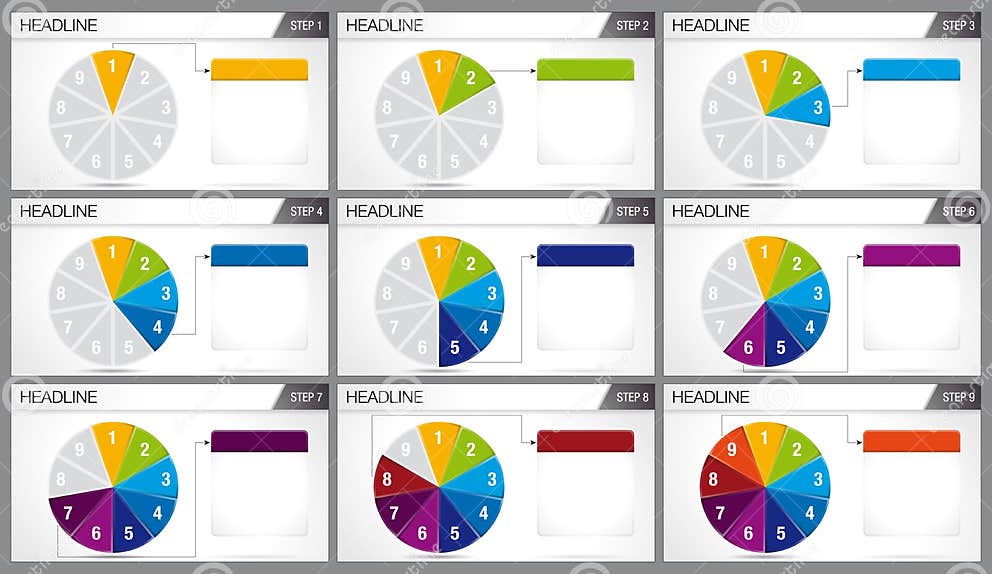 HEADLINE
STEP 1
1 2 3 4 5 6 7 8 9

HEADLINE
STEP 2
1 2 3 4 5 6 7 8 9

HEADLINE
STEP 3
1 2 3 4 5 6 7 8 9

HEADLINE
STEP 4
1 2 3 4 5 6 7 8 9

HEADLINE
STEP 5
1 2 3 4 5 6 7 8 9

HEADLINE
STEP 6
1 2 3 4 5 6 7 8 9

HEADLINE
STEP 7
1 2 3 4 5 6 7 8 9

HEADLINE
STEP 8
1 2 3 4 5 6 7 8 9

HEADLINE
STEP 9
1 2 3 4 5 6 7 8 9