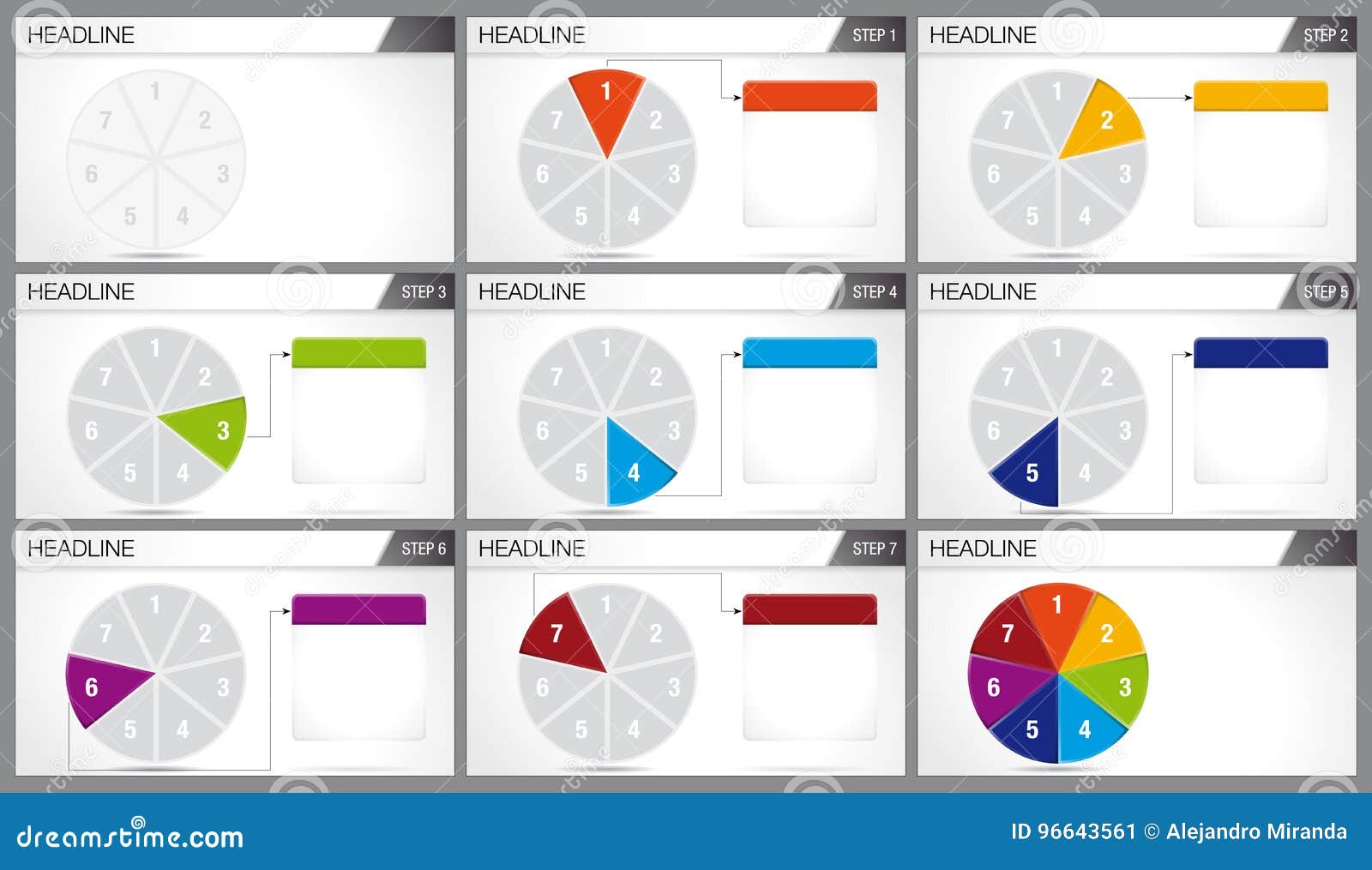 HEADLINE

1 2 3 4 5 6 7

HEADLINE STEP 1

1 2 3 4 5 6 7

HEADLINE STEP 2

1 2 3 4 5 6 7

HEADLINE STEP 3

1 2 3 4 5 6 7

HEADLINE STEP 4

1 2 3 4 5 6 7

HEADLINE STEP 5

1 2 3 4 5 6 7

HEADLINE STEP 6

1 2 3 4 5 6 7

HEADLINE STEP 7

1 2 3 4 5 6 7

HEADLINE

1 2 3 4 5 6 7

dreamstime.com

ID 96643561 © Alejandro Miranda