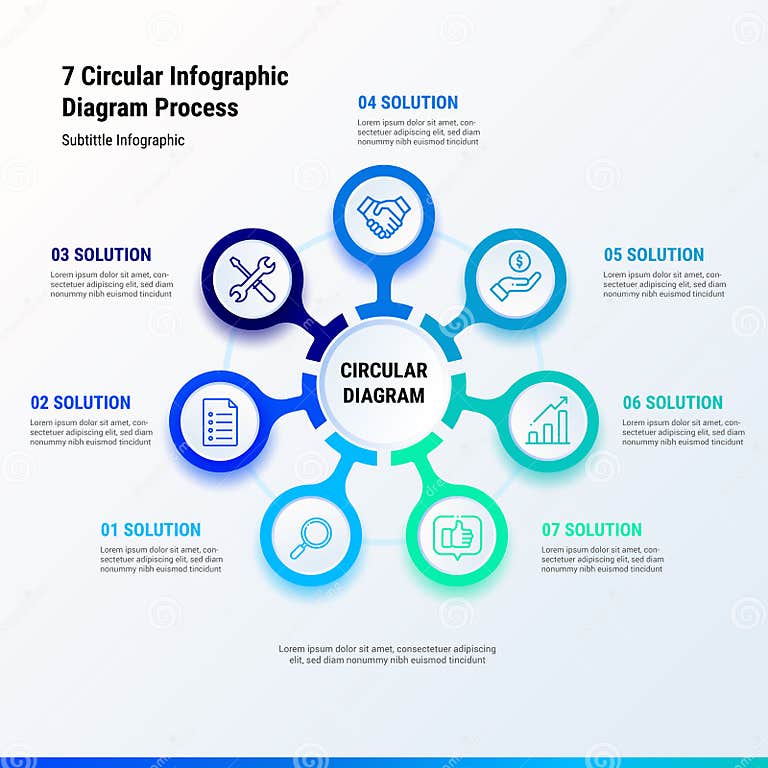 7 Circular Infographic Diagram Process

Subtittle Infographic

04 SOLUTION

Lorem ipsum dolor sit amet, consectetuer adipiscing elit, sed diam nonummy nibh euismod tincidunt

03 SOLUTION

Lorem ipsum dolor sit amet, consectetuer adipiscing elit, sed diam nonummy nibh euismod tincidunt

05 SOLUTION

Lorem ipsum dolor sit amet, consectetuer adipiscing elit, sed diam nonummy nibh euismod tincidunt

CIRCULAR DIAGRAM

02 SOLUTION

Lorem ipsum dolor sit amet, consectetuer adipiscing elit, sed diam nonummy nibh euismod tincidunt

06 SOLUTION

Lorem ipsum dolor sit amet, consectetuer adipiscing elit, sed diam nonummy nibh euismod tincidunt

01 SOLUTION

Lorem ipsum dolor sit amet, consectetuer adipiscing elit, sed diam nonummy nibh euismod tincidunt

07 SOLUTION

Lorem ipsum dolor sit amet, consectetuer adipiscing elit, sed diam nonummy nibh euismod tincidunt

Lorem ipsum dolor sit amet, consectetuer adipiscing elit, sed diam nonummy nibh euismod tincidunt