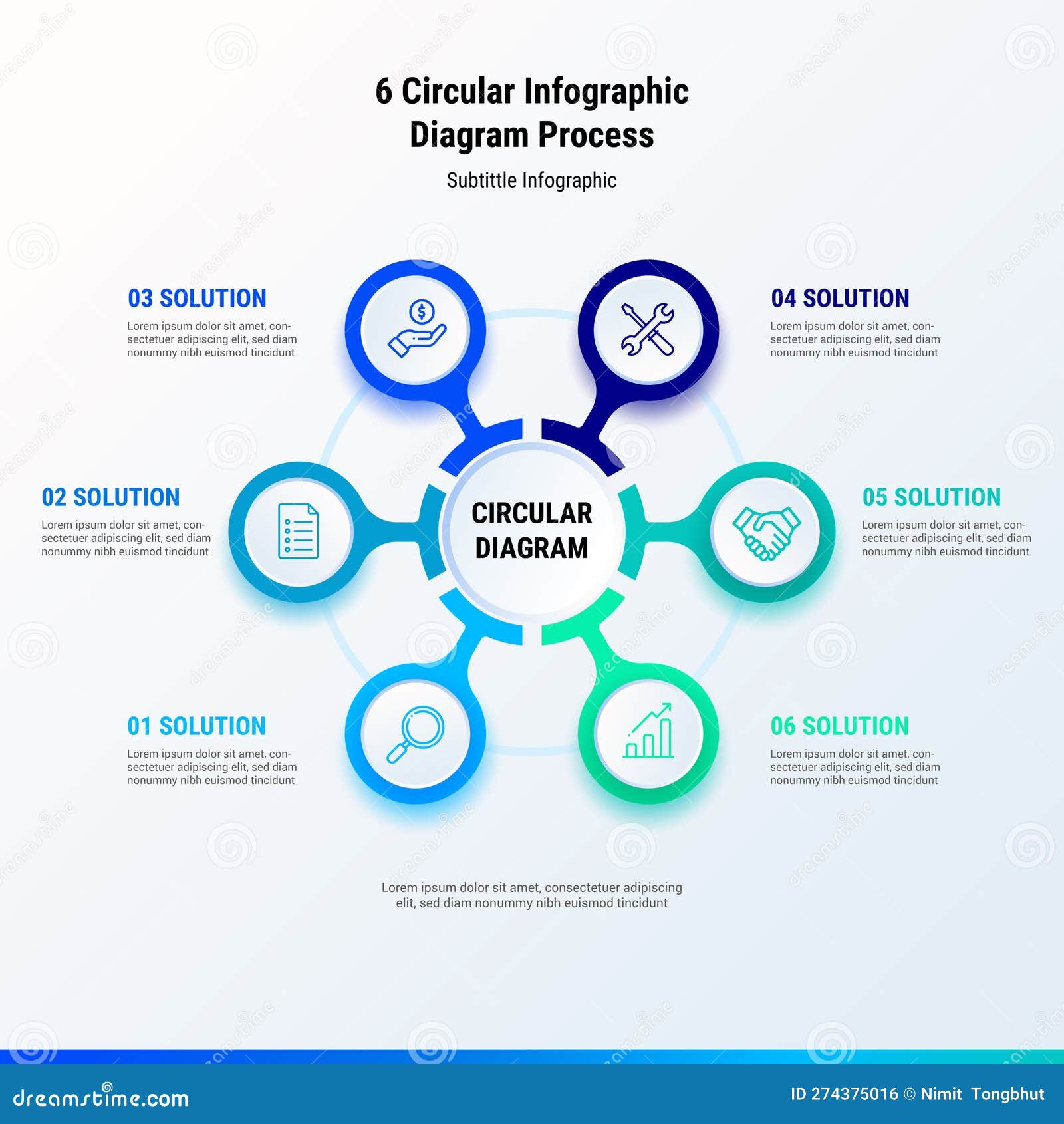 6 Circular Infographic Diagram Process

Subtittle Infographic

03 SOLUTION
Lorem ipsum dolor sit amet, consectetuer adipiscing elit, sed diam nonummy nibh euismod tincidunt

04 SOLUTION
Lorem ipsum dolor sit amet, consectetuer adipiscing elit, sed diam nonummy nibh euismod tincidunt

02 SOLUTION
Lorem ipsum dolor sit amet, consectetuer adipiscing elit, sed diam nonummy nibh euismod tincidunt

CIRCULAR DIAGRAM

05 SOLUTION
Lorem ipsum dolor sit amet, consectetuer adipiscing elit, sed diam nonummy nibh euismod tincidunt

01 SOLUTION
Lorem ipsum dolor sit amet, consectetuer adipiscing elit, sed diam nonummy nibh euismod tincidunt

06 SOLUTION
Lorem ipsum dolor sit amet, consectetuer adipiscing elit, sed diam nonummy nibh euismod tincidunt

Lorem ipsum dolor sit amet, consectetuer adipiscing elit, sed diam nonummy nibh euismod tincidunt

dreamstime.com

ID 274375016 © Nimit Tongbhut