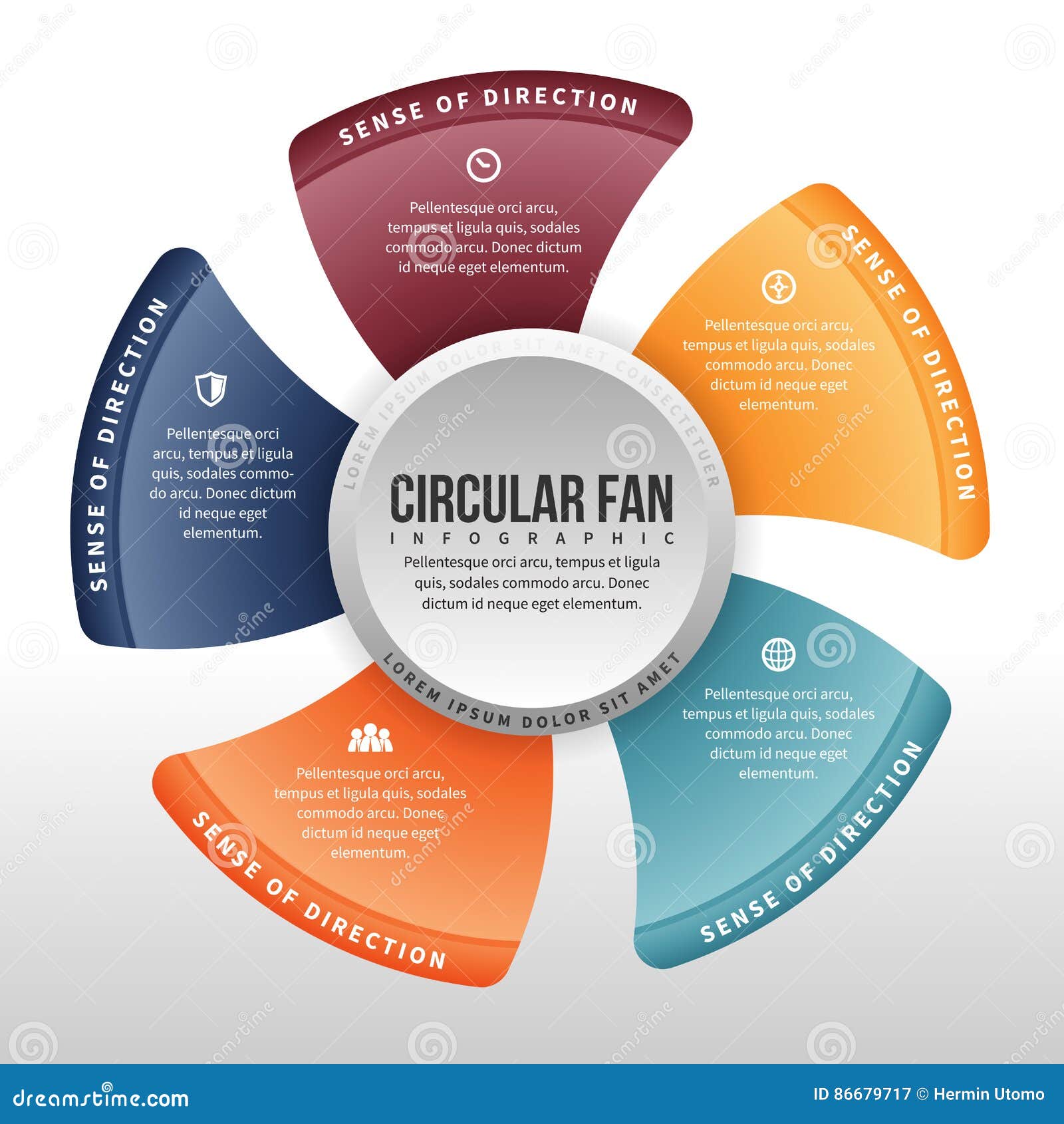 SENSE OF DIRECTION

Pellentesque orci arcu, tempus et ligula quis, sodales commodo arcu. Donec dictum id neque eget elementum.

SENSE OF DIRECTION

Pellentesque orci arcu, tempus et ligula quis, sodales commodo arcu. Donec dictum id neque eget elementum.

SENSE OF DIRECTION

Pellentesque orci arcu, tempus et ligula quis, sodales commodo arcu. Donec dictum id neque eget elementum.

LOREM IPSUM DOLOR SIT AMET CONSECTETUER

CIRCULAR FAN

INFOGRAPHIC

Pellentesque orci arcu, tempus et ligula quis, sodales commodo arcu. Donec dictum id neque eget elementum.

LOREM IPSUM DOLOR SIT AMET

Pellentesque orci arcu, tempus et ligula quis, sodales commodo arcu. Donec dictum id neque eget elementum.

SENSE OF DIRECTION

Pellentesque orci arcu, tempus et ligula quis, sodales commodo arcu. Donec dictum id neque eget elementum.

SENSE OF DIRECTION

dreamstime.com

ID 86679717 © Hermin Utomo