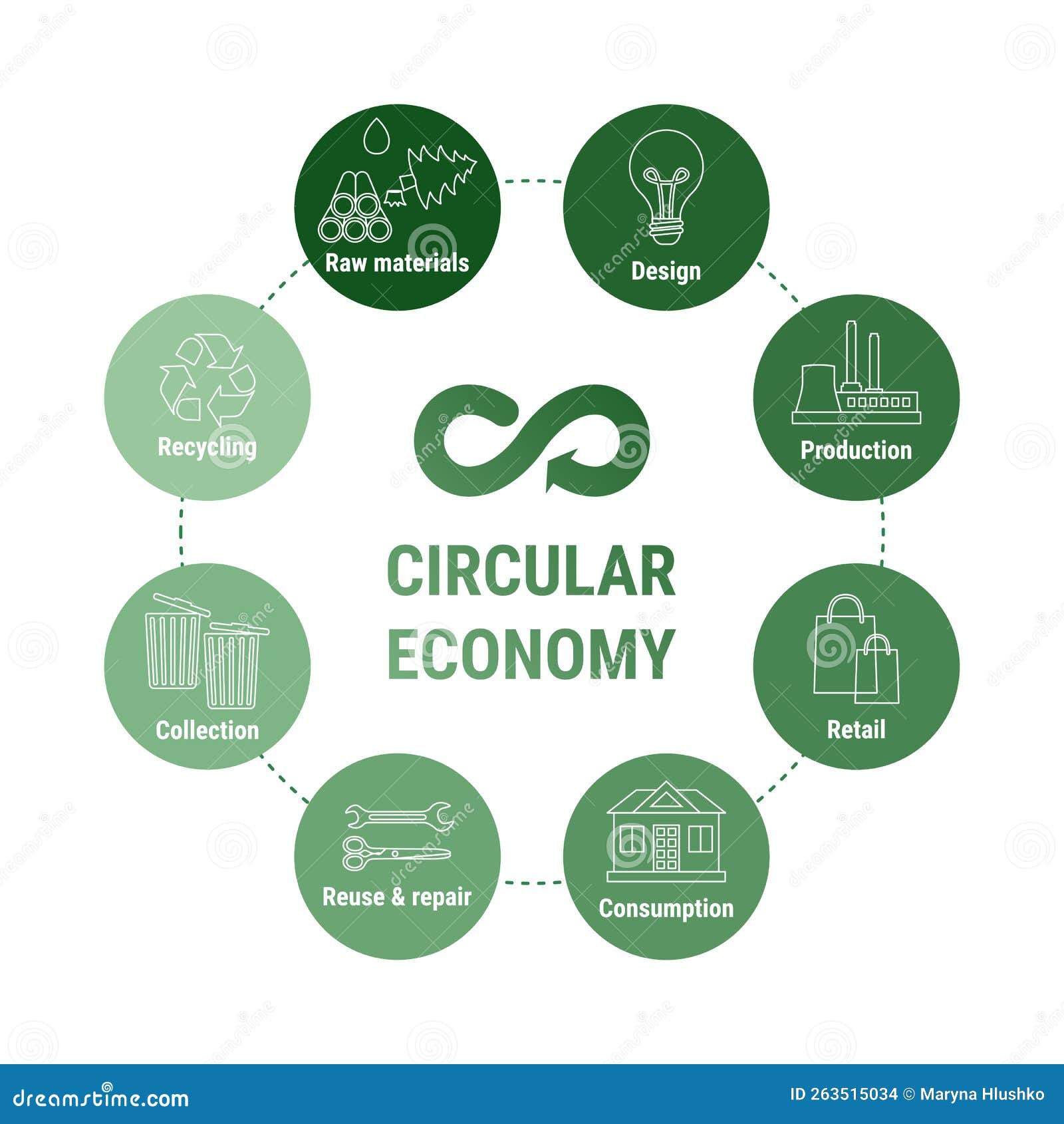 Raw materials

Design

Production

Retail

Consumption

Reuse & repair

Collection

Recycling

CIRCULAR ECONOMY

dreamstime.com

ID 263515034 © Maryna Hlushko