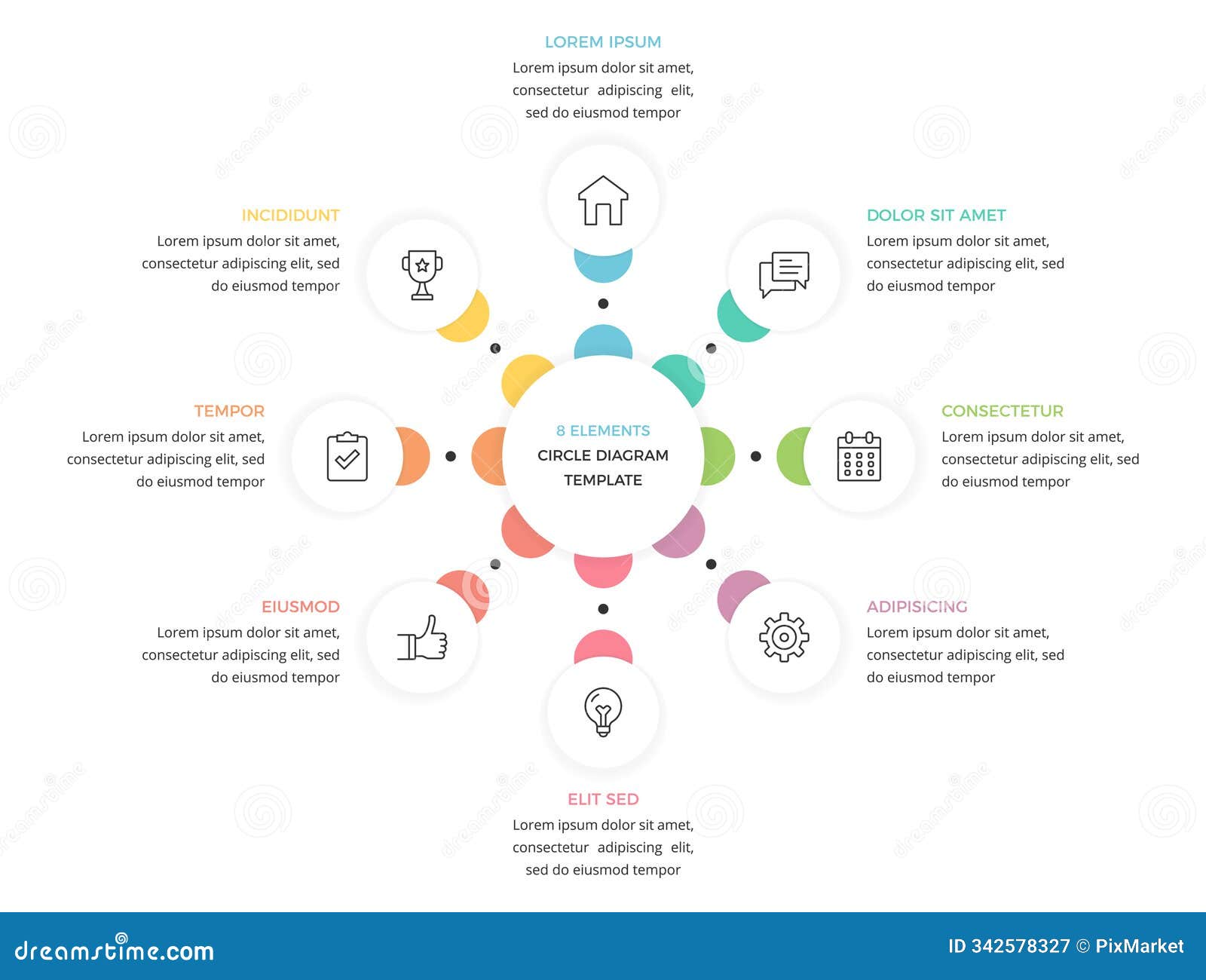 LOREM IPSUM
Lorem ipsum dolor sit amet, consectetur adipiscing elit, sed do eiusmod tempor

INCIDIDUNT
Lorem ipsum dolor sit amet, consectetur adipiscing elit, sed do eiusmod tempor

DOLOR SIT AMET
Lorem ipsum dolor sit amet, consectetur adipiscing elit, sed do eiusmod tempor

TEMPOR
Lorem ipsum dolor sit amet, consectetur adipiscing elit, sed do eiusmod tempor

8 ELEMENTS
CIRCLE DIAGRAM TEMPLATE

CONSECTETUR
Lorem ipsum dolor sit amet, consectetur adipiscing elit, sed do eiusmod tempor

EIUSMOD
Lorem ipsum dolor sit amet, consectetur adipiscing elit, sed do eiusmod tempor

ADIPISICING
Lorem ipsum dolor sit amet, consectetur adipiscing elit, sed do eiusmod tempor

ELIT SED
Lorem ipsum dolor sit amet, consectetur adipiscing elit, sed do eiusmod tempor

dreamstime.com
ID 342578327 © PixMarket