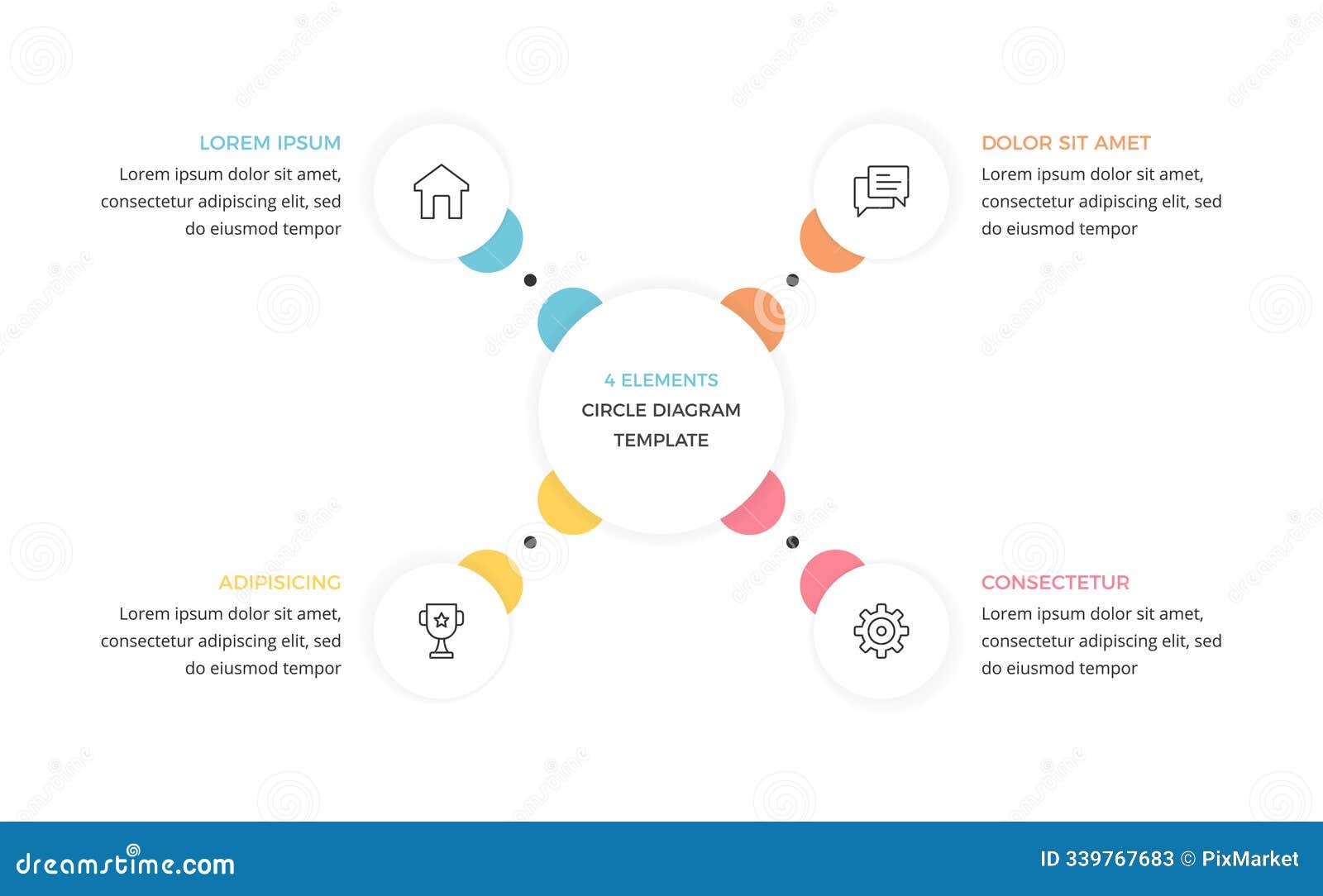 LOREM IPSUM
Lorem ipsum dolor sit amet, consectetur adipiscing elit, sed do eiusmod tempor

DOLOR SIT AMET
Lorem ipsum dolor sit amet, consectetur adipiscing elit, sed do eiusmod tempor

4 ELEMENTS
CIRCLE DIAGRAM TEMPLATE

ADIPISICING
Lorem ipsum dolor sit amet, consectetur adipiscing elit, sed do eiusmod tempor

CONSECTETUR
Lorem ipsum dolor sit amet, consectetur adipiscing elit, sed do eiusmod tempor

dreamstime.com
ID 339767683 © PixMarket