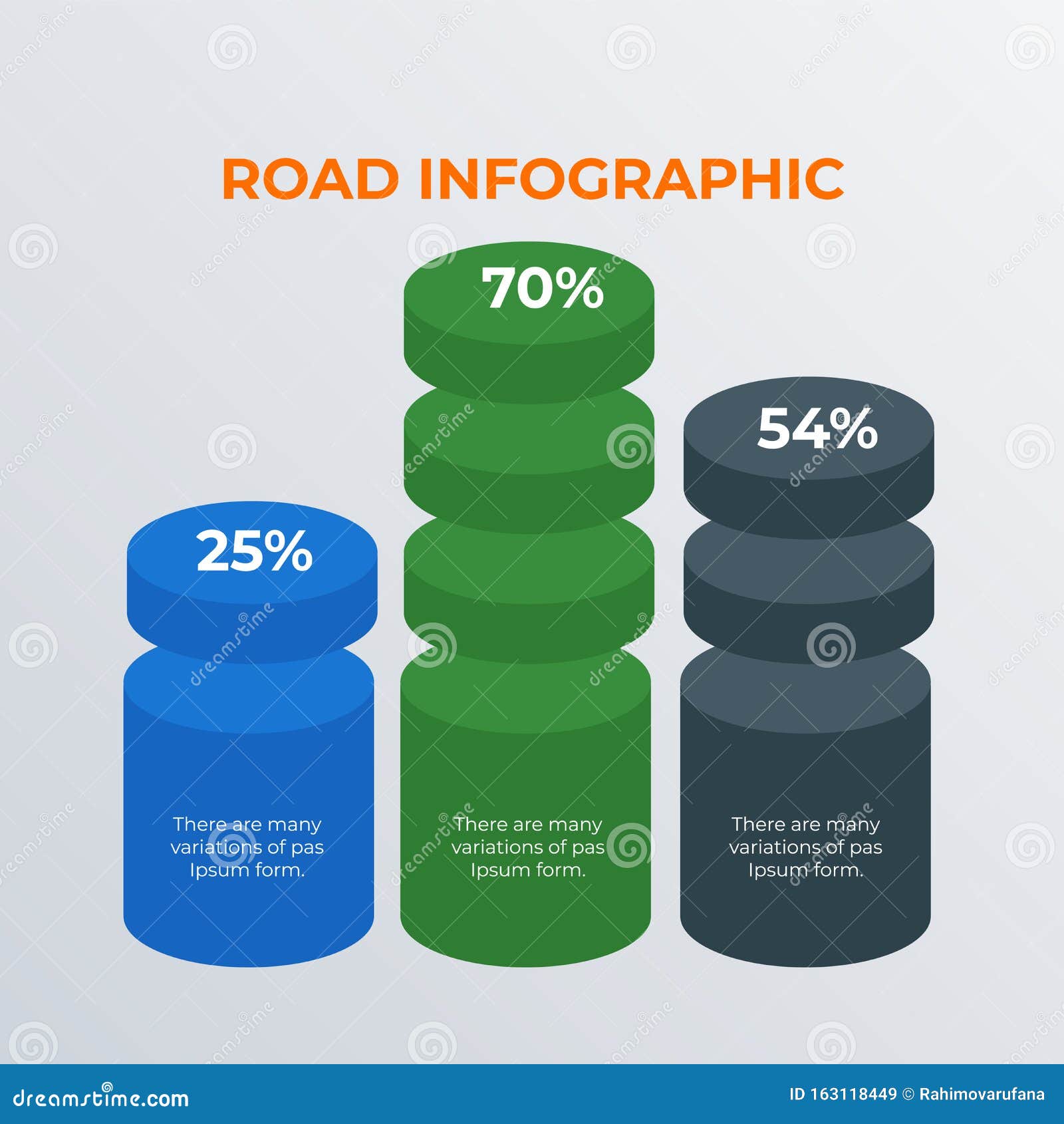 ROAD INFOGRAPHIC

25%

There are many variations of pas Ipsum form.

70%

There are many variations of pas Ipsum form.

54%

There are many variations of pas Ipsum form.

dreamstime.com

ID 163118449 © Rahimovarufana