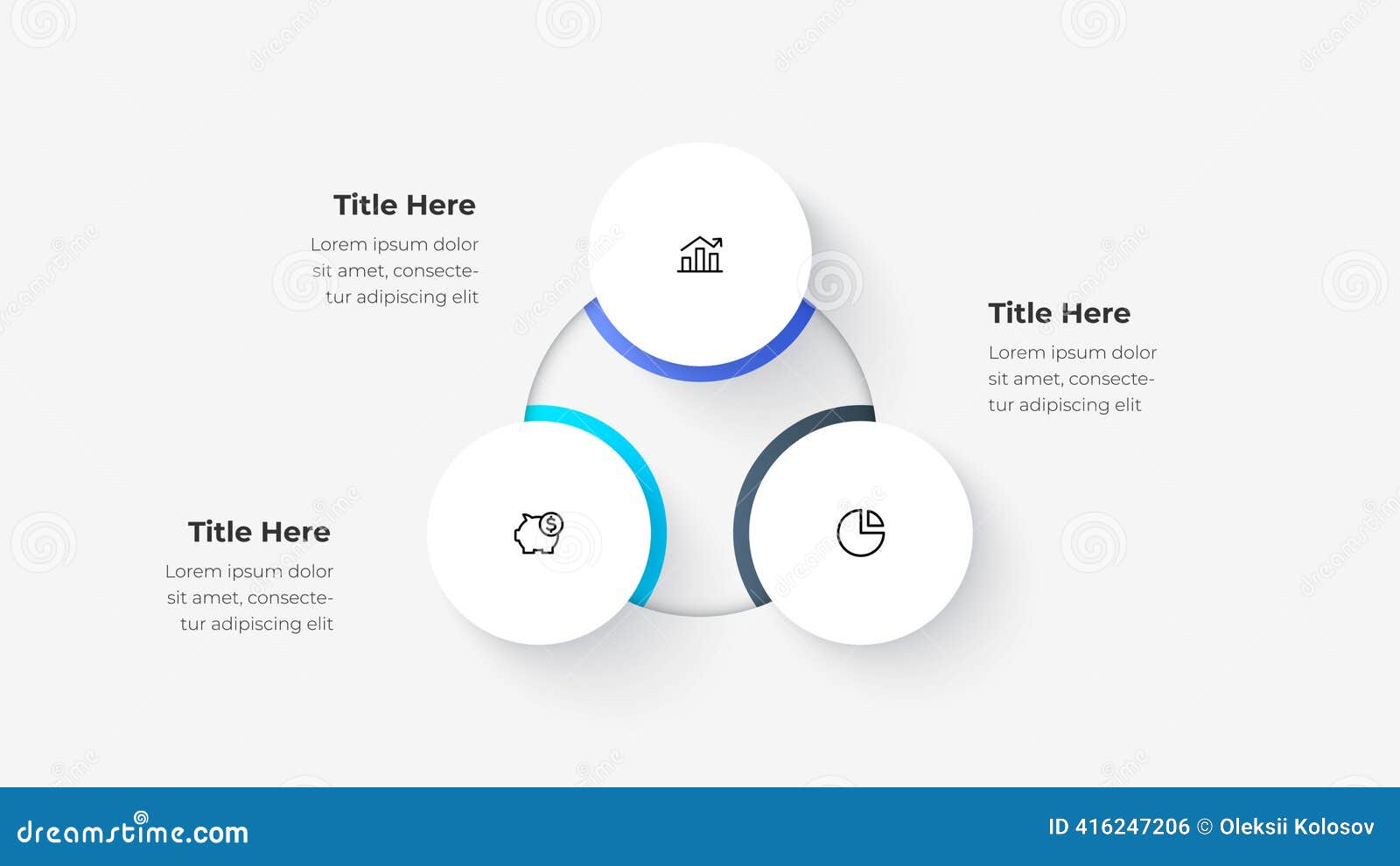 Title Here

Lorem ipsum dolor sit amet, consectetur adipiscing elit

Title Here

Lorem ipsum dolor sit amet, consectetur adipiscing elit

Title Here

Lorem ipsum dolor sit amet, consectetur adipiscing elit

dreamstime.com

ID 416247206 © Oleksii Kolosov