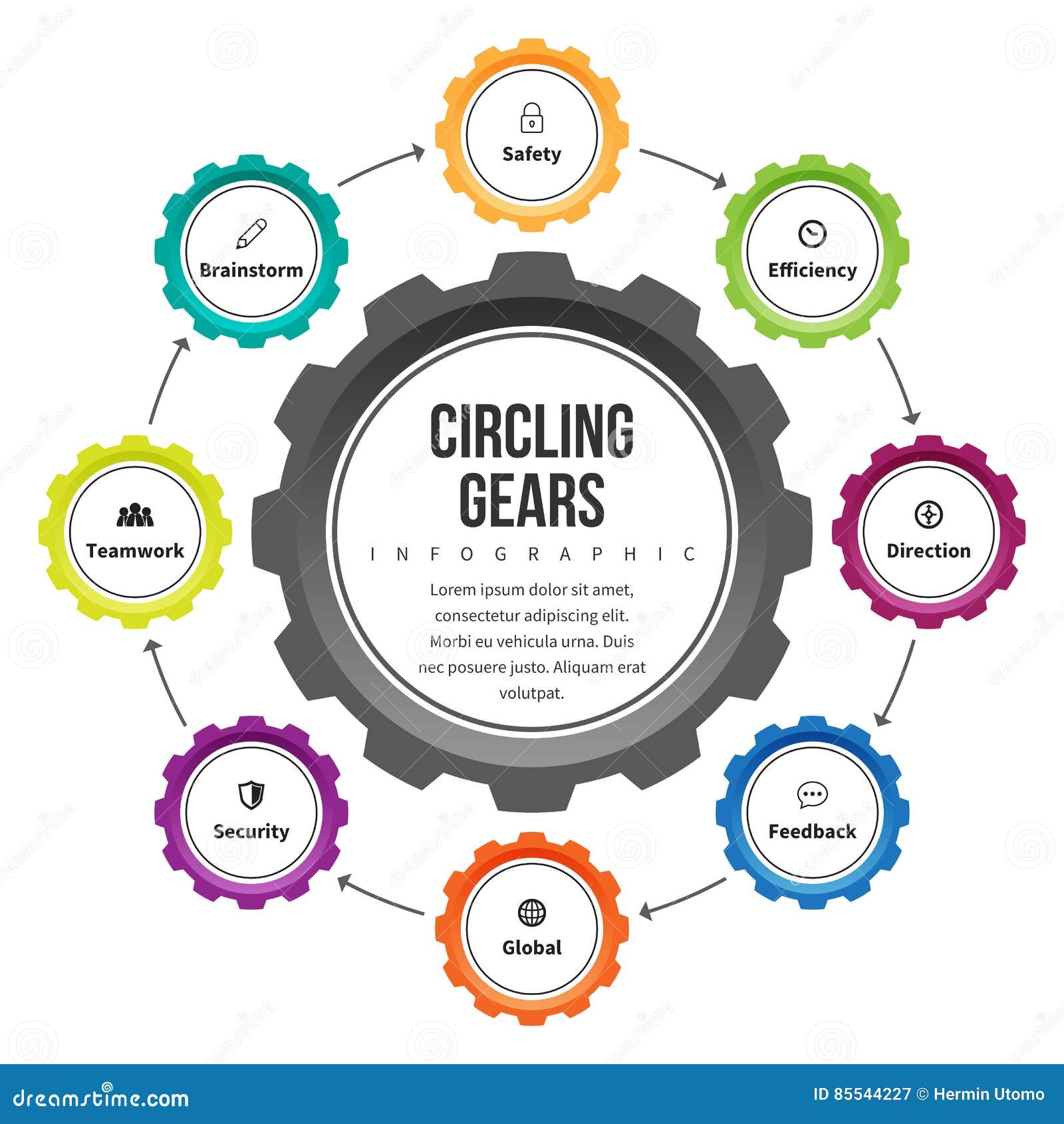 Safety

Efficiency

Direction

Feedback

Global

Security

Teamwork

Brainstorm

CIRCLING GEARS

INFOGRAPHIC

Lorem ipsum dolor sit amet, consectetur adipiscing elit. Morbi eu vehicula urna. Duis nec posuere justo. Aliquam erat volutpat.

dreamstime.com

ID 85544227 © Hermin Utomo